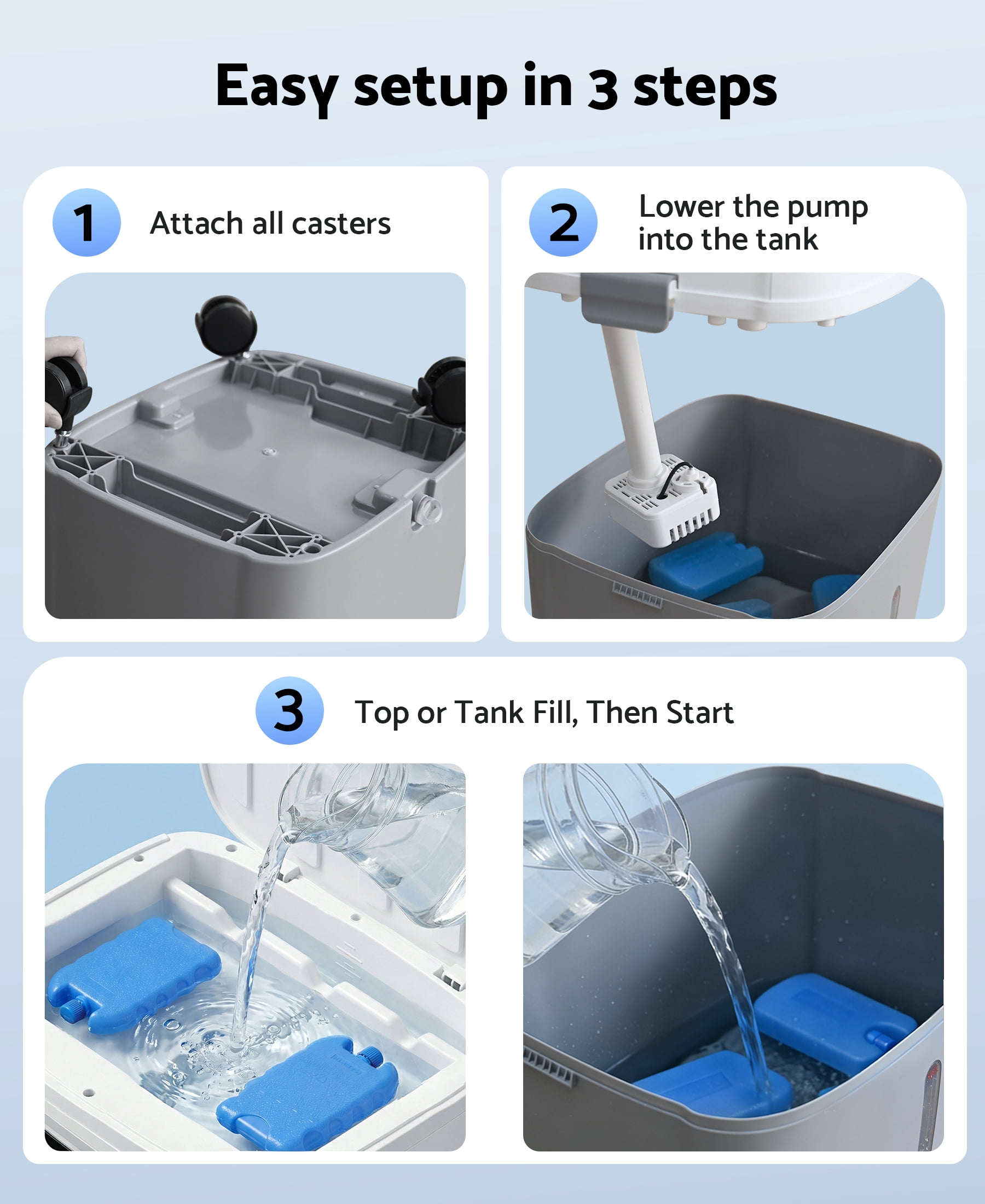 Easy setup in 3 steps

1 Attach all casters

2 Lower the pump into the tank

3 Top or Tank Fill, Then Start