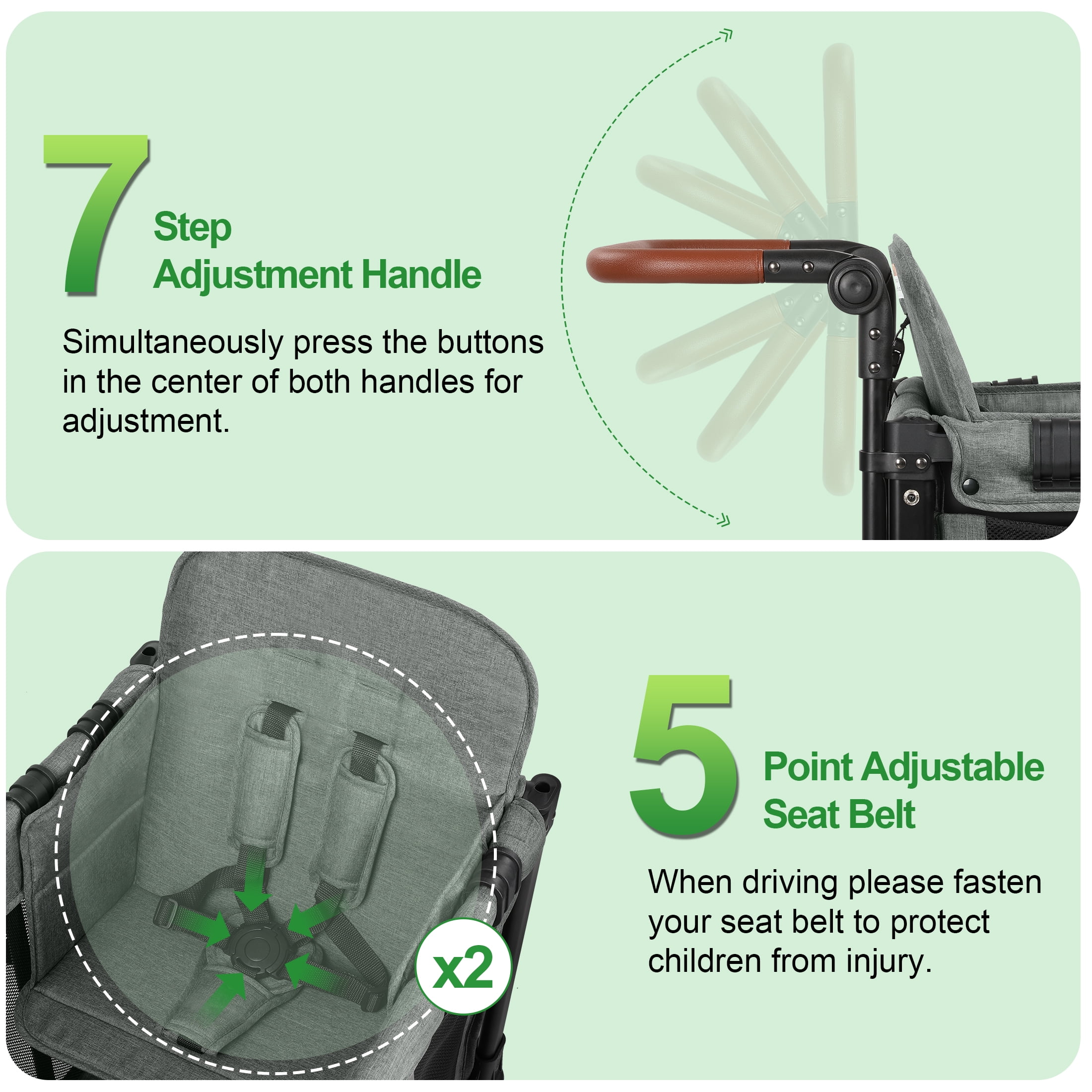 7 Step Adjustment Handle

Simultaneously press the buttons in the center of both handles for adjustment.

x2

5 Point Adjustable Seat Belt

When driving please fasten your seat belt to protect children from injury.