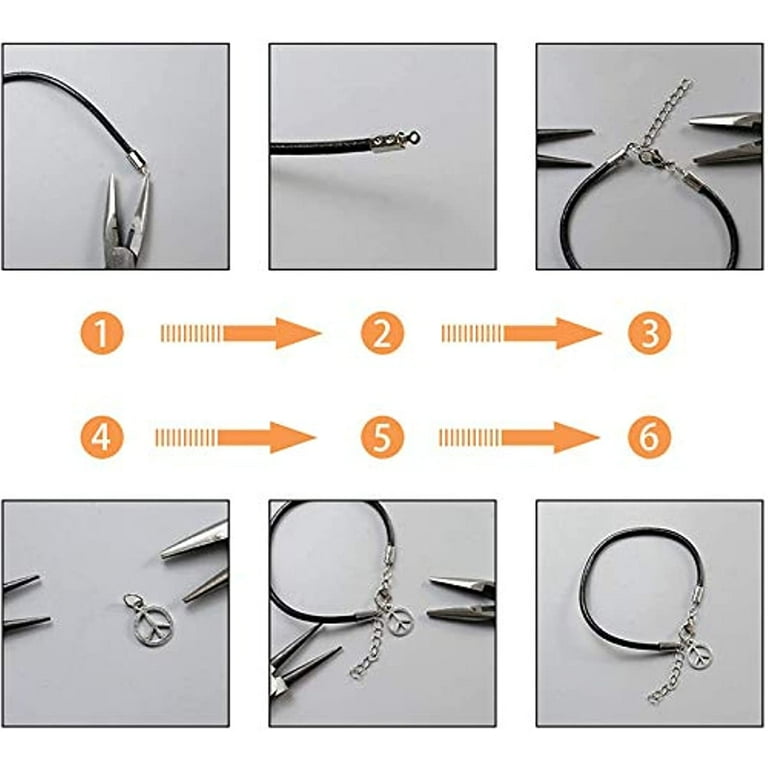 1 2 3

4 5 6