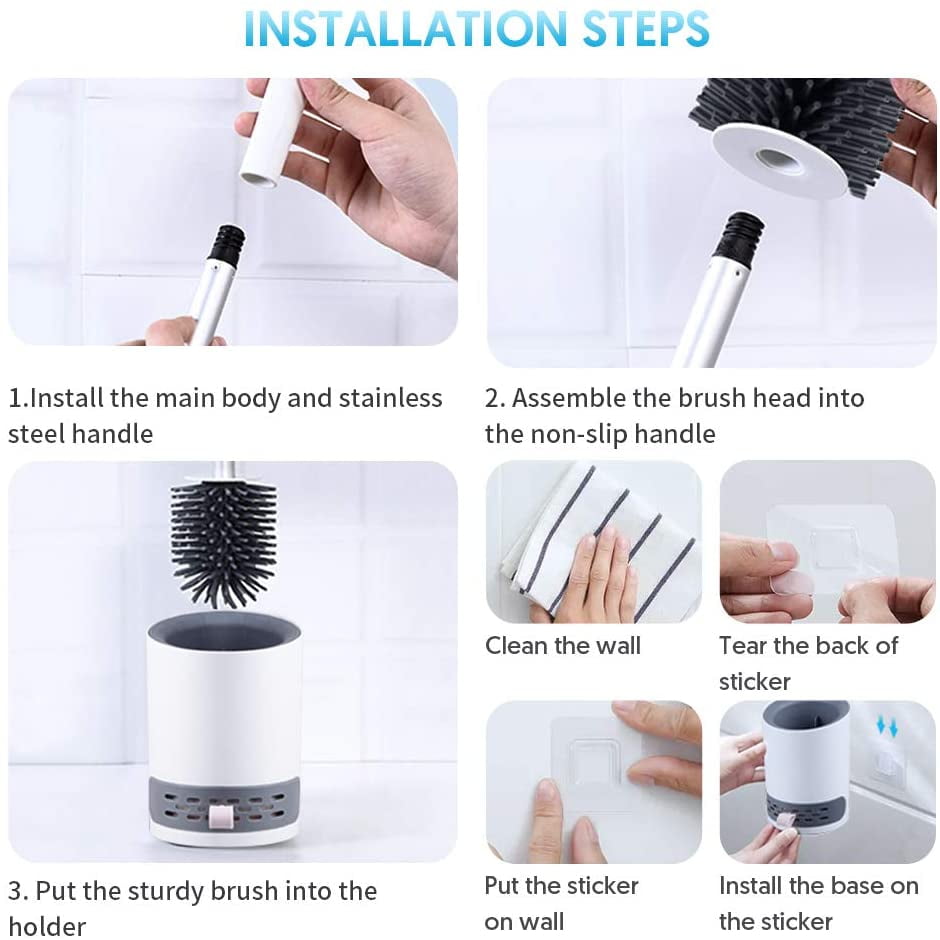 INSTALLATION STEPS

1.Install the main body and stainless steel handle

2. Assemble the brush head into the non-slip handle

3. Put the sturdy brush into the holder

Clean the wall

Tear the back of sticker

Put the sticker on wall

Install the base on the sticker