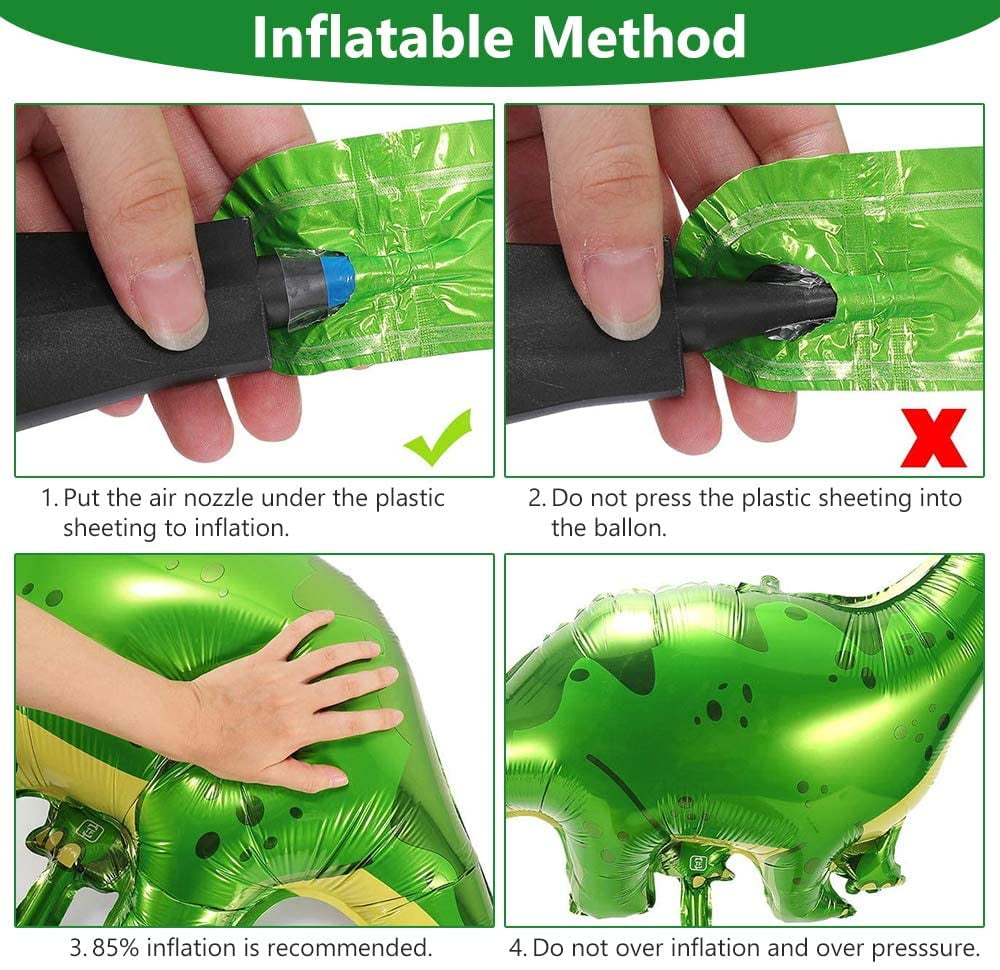 Inflatable Method

1. Put the air nozzle under the plastic sheeting to inflation.

2. Do not press the plastic sheeting into the ballon.

3. 85% inflation is recommended.

4. Do not over inflation and over presssure.