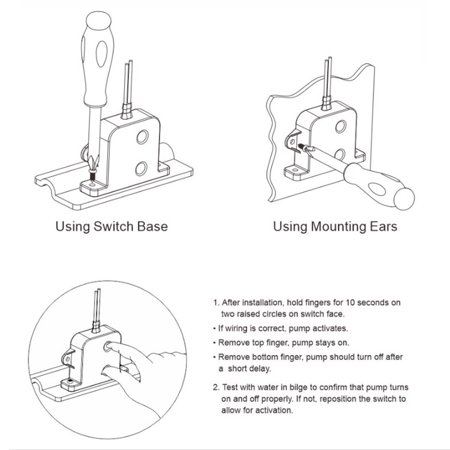 Using Switch Base

Using Mounting Ears

1. After installation, hold fingers for 10 seconds on two raised circles on switch face.
• If wiring is correct, pump activates.
• Remove top finger, pump stays on.
• Remove bottom finger, pump should turn off after a short delay.

2. Test with water in bilge to confirm that pump turns on and off properly. If not, reposition the switch to allow for activation.