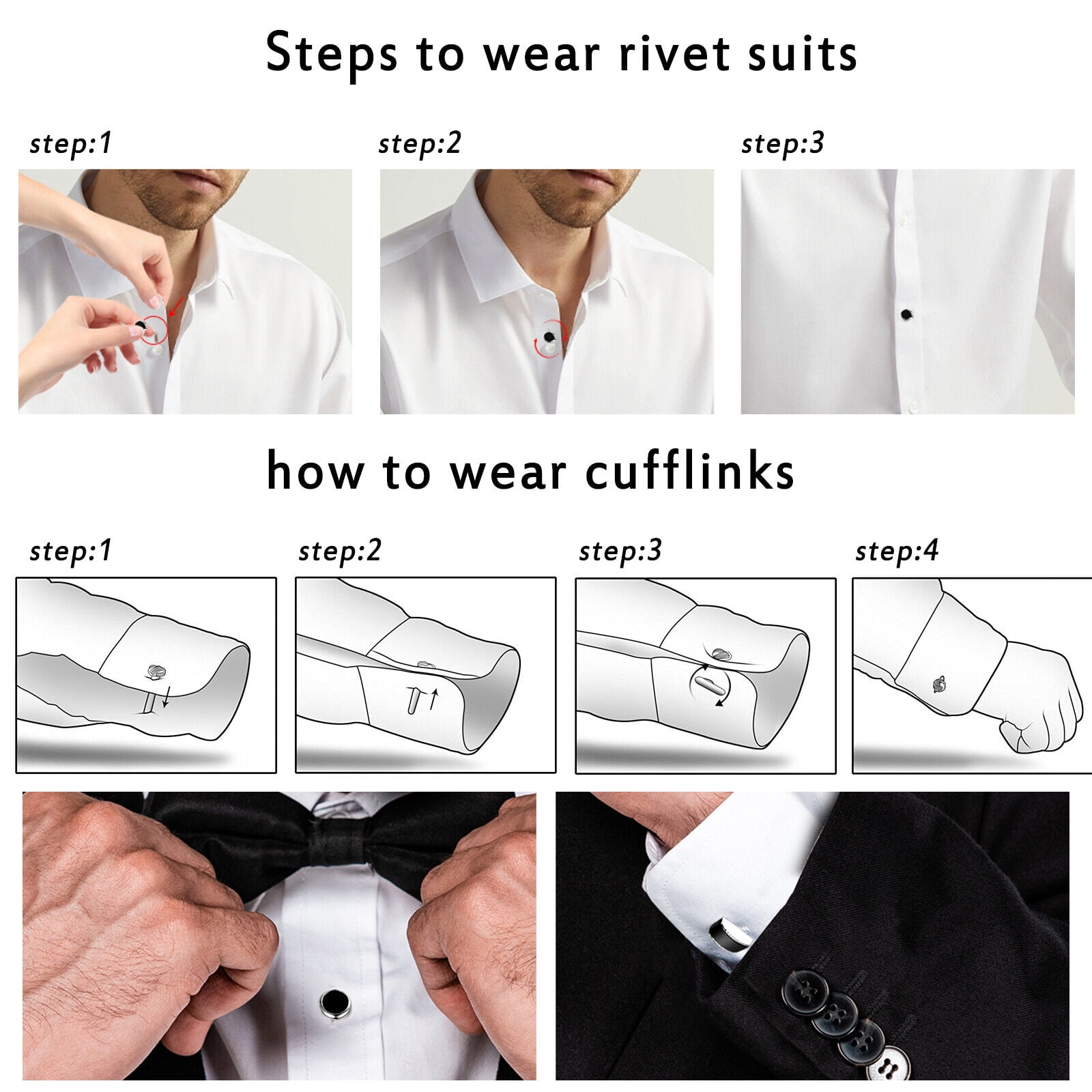 Steps to wear rivet suits

step:1

step:2

step:3

how to wear cufflinks

step:1

step:2

step:3

step:4