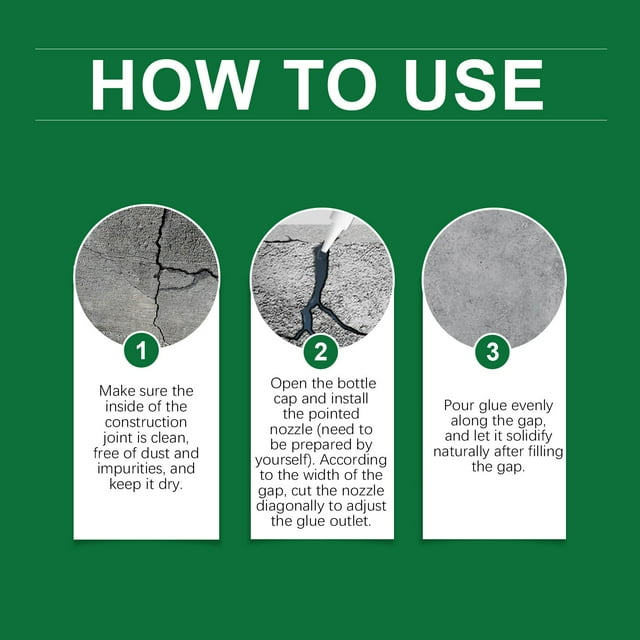 HOW TO USE

1

Make sure the inside of the construction joint is clean, free of dust and impurities, and keep it dry.

2

Open the bottle cap and install the pointed nozzle (need to be prepared by yourself). According to the width of the gap, cut the nozzle diagonally to adjust the glue outlet.

3

Pour glue evenly along the gap, and let it solidify naturally after filling the gap.