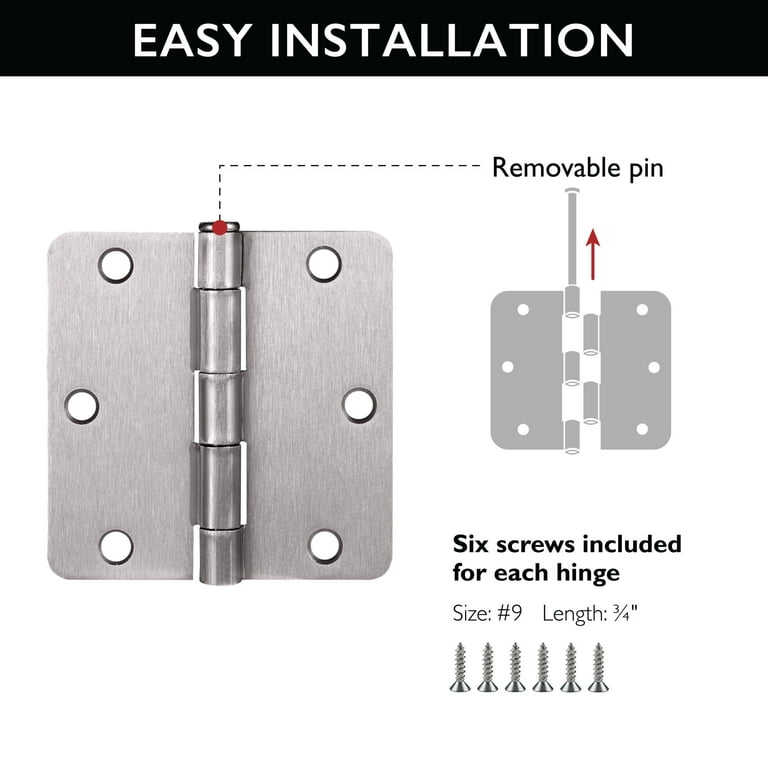 EASY INSTALLATION

Removable pin

Six screws included for each hinge

Size: #9 Length: ¾"