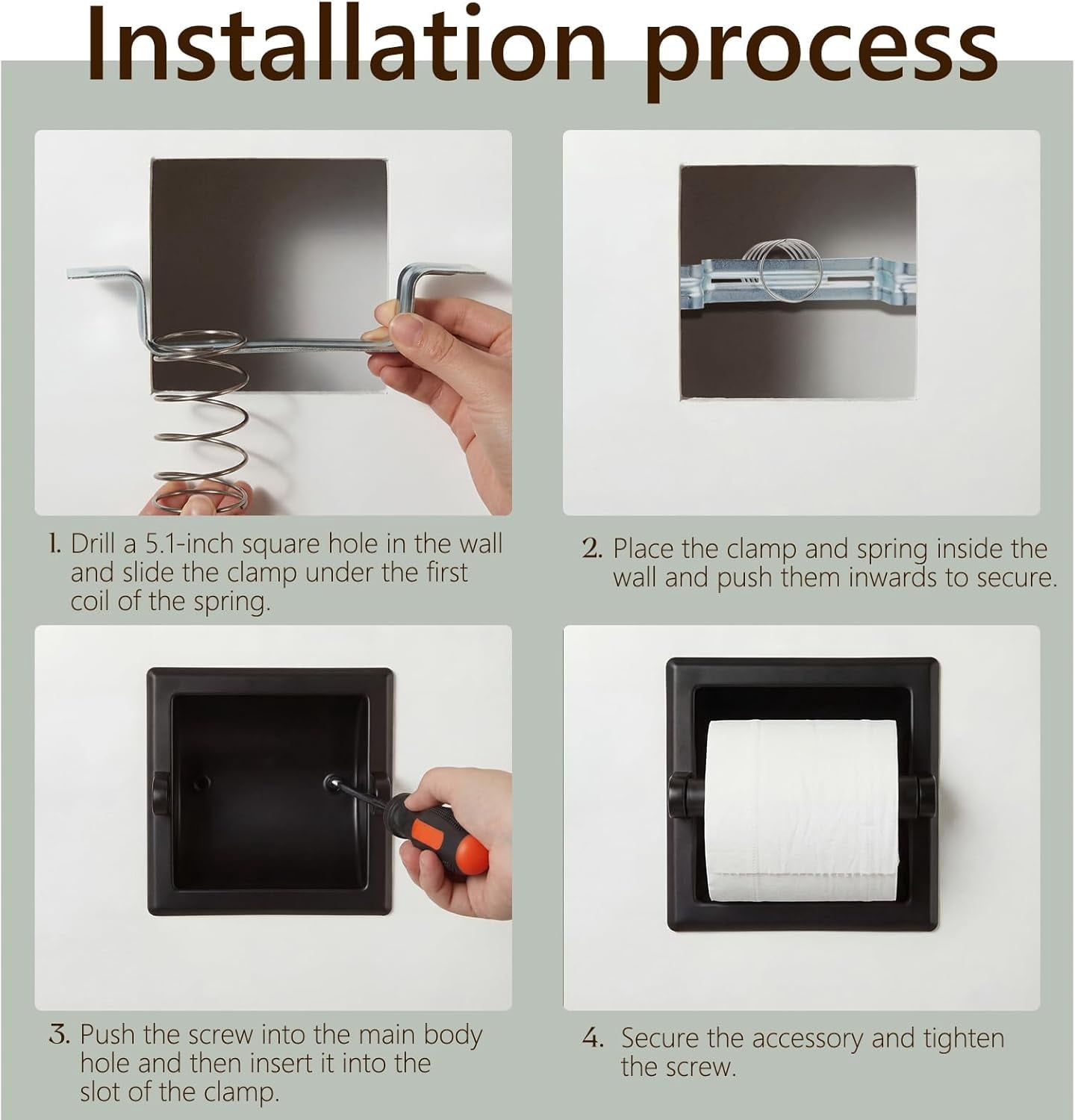 Installation process

1. Drill a 5.1-inch square hole in the wall and slide the clamp under the first coil of the spring.

2. Place the clamp and spring inside the wall and push them inwards to secure.

3. Push the screw into the main body hole and then insert it into the slot of the clamp.

4. Secure the accessory and tighten the screw.