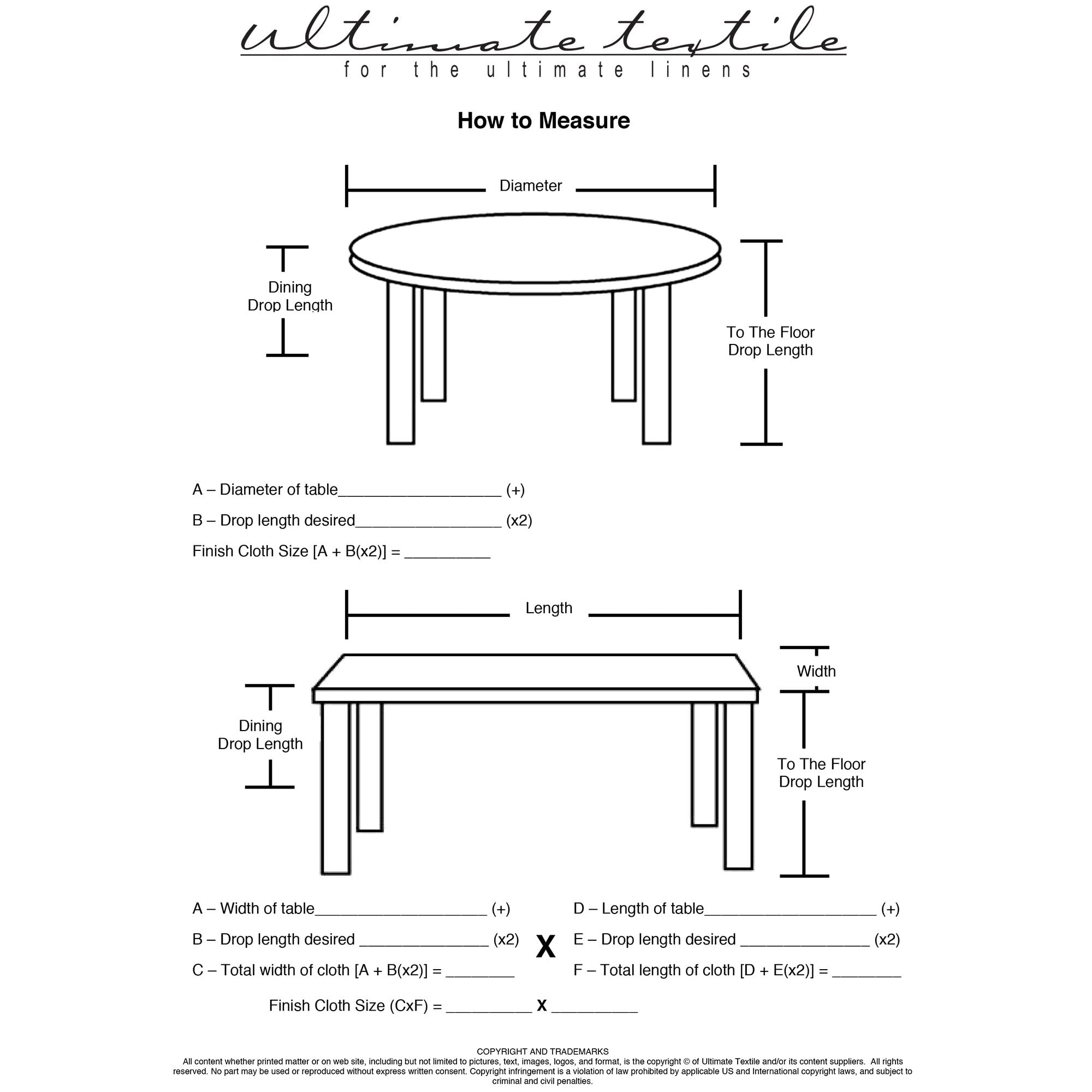 ultimate textile
for the ultimate linens

How to Measure

Diameter

Dining Drop Length

To The Floor Drop Length

A – Diameter of table___________________ (+)

B – Drop length desired_________________ (x2)

Finish Cloth Size [A + B(x2)] = __________

Length

Width

Dining Drop Length

To The Floor Drop Length

A – Width of table____________________ (+)

B – Drop length desired _______________ (x2)

C – Total width of cloth [A + B(x2)] = ________

X

D – Length of table____________________ (+)

E – Drop length desired _______________ (x2)

F – Total length of cloth [D + E(x2)] = ________

Finish Cloth Size (CxF) = __________ X __________

COPYRIGHT AND TRADEMARKS
All content whether printed matter or on web site, including but not limited to pictures, text, images, logos, and format, is the copyright © of Ultimate Textile and/or its content suppliers. All rights reserved. No part may be used or reproduced without express written consent. Copyright infringement is a violation of law prohibited by applicable US and International copyright laws, and subject to criminal and civil penalties.