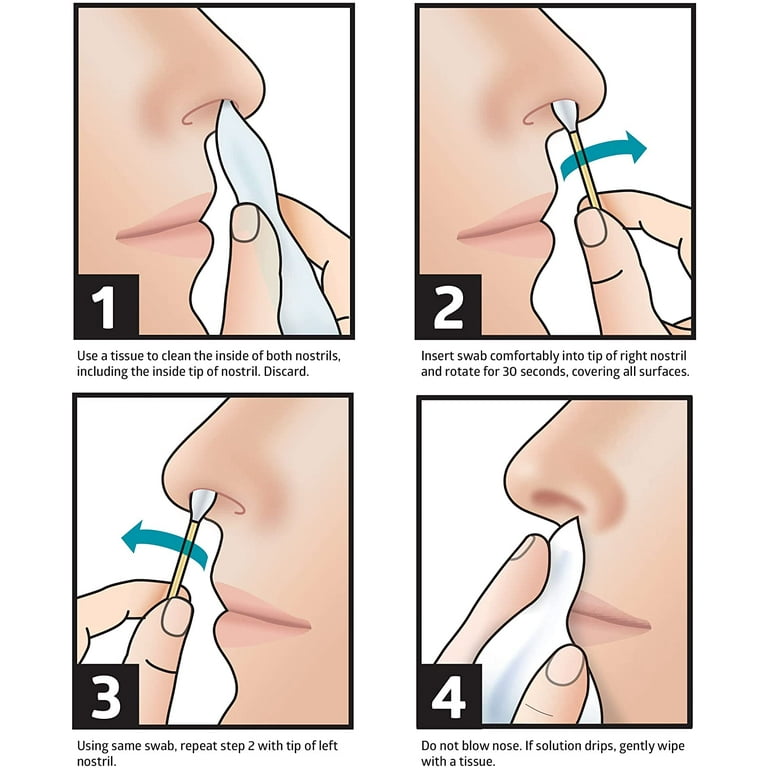 1

Use a tissue to clean the inside of both nostrils, including the inside tip of nostril. Discard.

2

Insert swab comfortably into tip of right nostril and rotate for 30 seconds, covering all surfaces.

3

Using same swab, repeat step 2 with tip of left nostril.

4

Do not blow nose. If solution drips, gently wipe with a tissue.