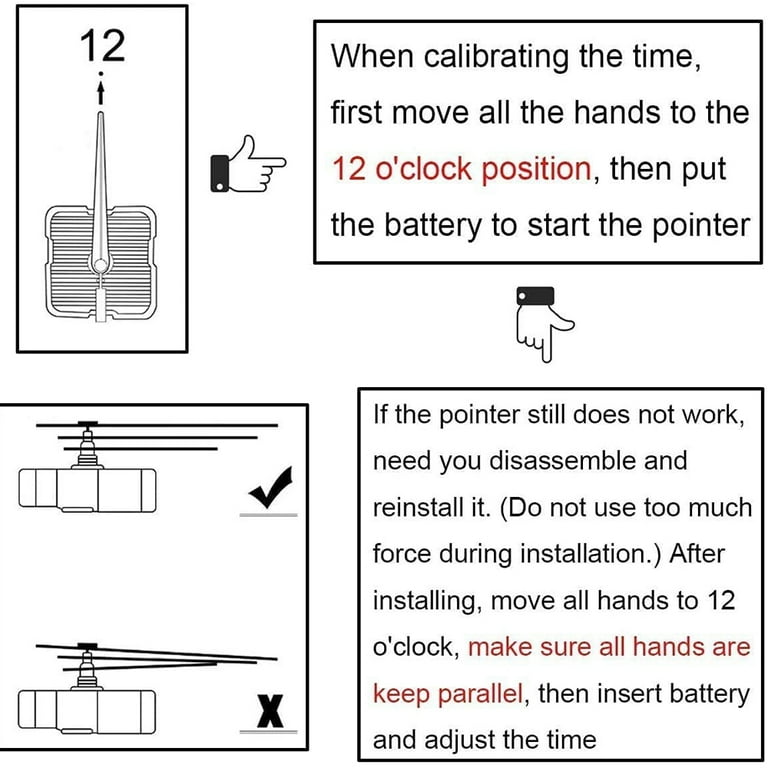 12

When calibrating the time, first move all the hands to the 12 o'clock position, then put the battery to start the pointer

If the pointer still does not work, need you disassemble and reinstall it. (Do not use too much force during installation.) After installing, move all hands to 12 o'clock, make sure all hands are keep parallel, then insert battery and adjust the time

X