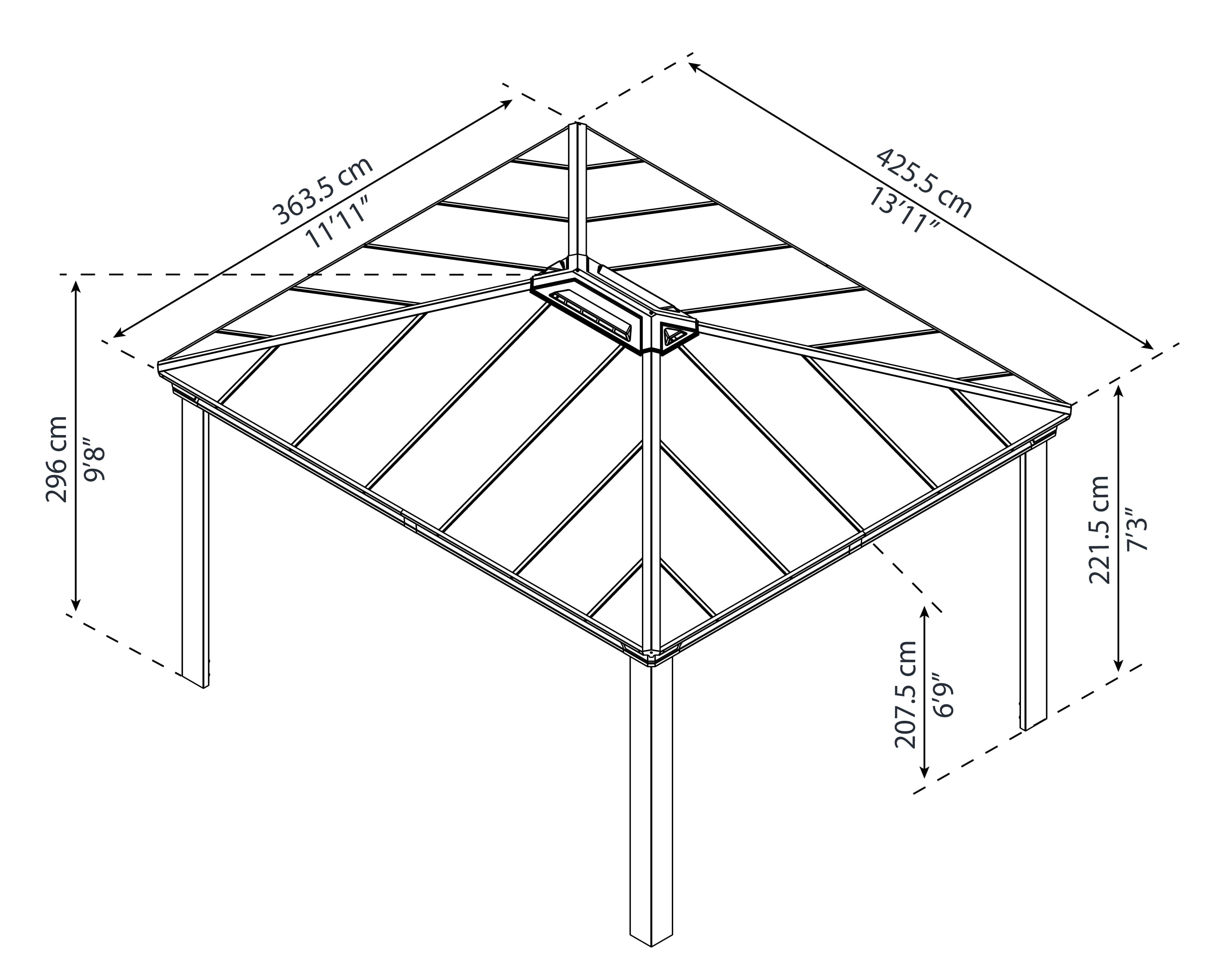 363.5 cm
11'11"

425.5 cm
13'11"

296 cm
9'8"

221.5 cm
7'3"

207.5 cm
6'9"