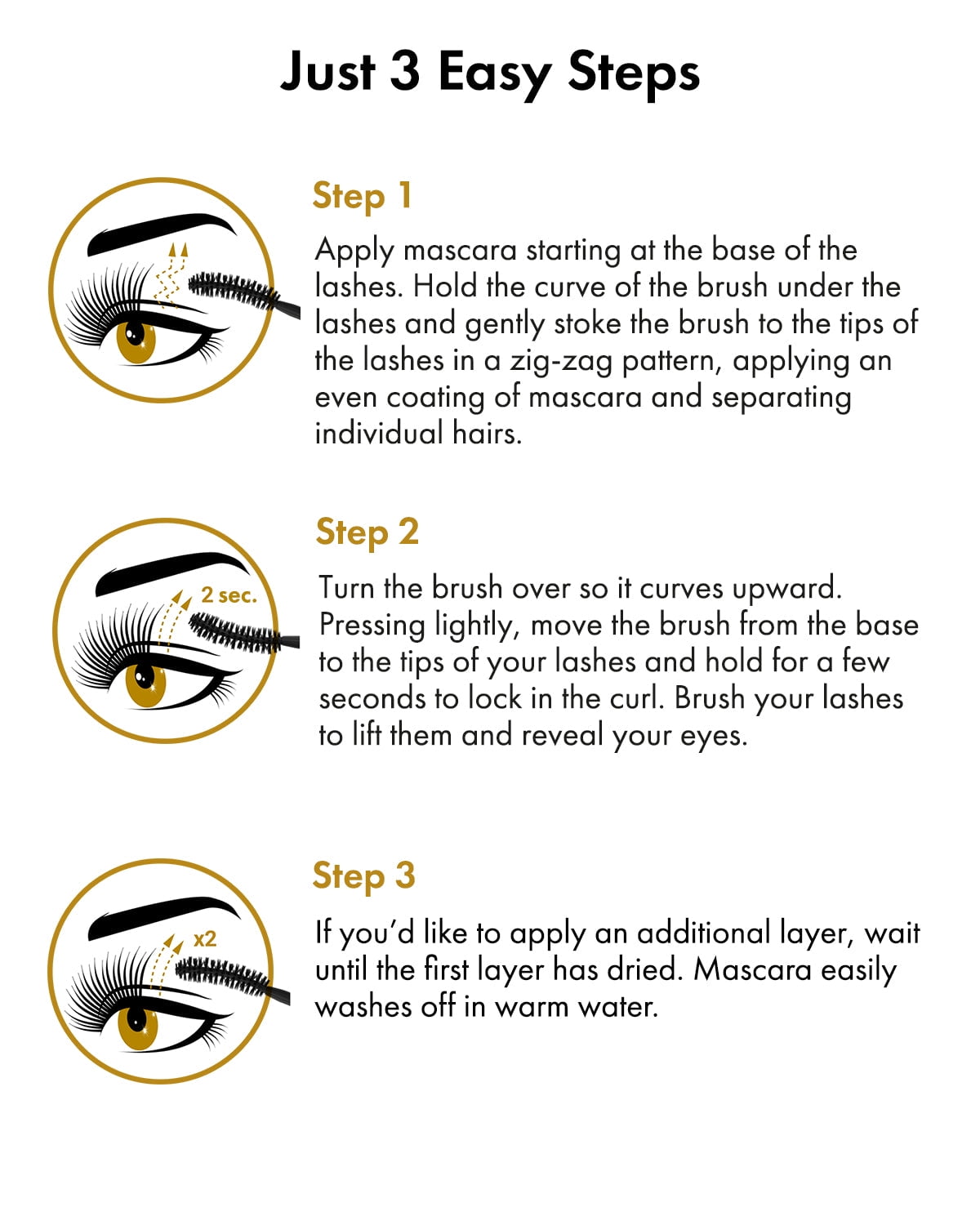 Just 3 Easy Steps

Step 1

Apply mascara starting at the base of the lashes. Hold the curve of the brush under the lashes and gently stoke the brush to the tips of the lashes in a zig-zag pattern, applying an even coating of mascara and separating individual hairs.

2 sec.

Step 2

Turn the brush over so it curves upward. Pressing lightly, move the brush from the base to the tips of your lashes and hold for a few seconds to lock in the curl. Brush your lashes to lift them and reveal your eyes.

x2

Step 3

If you'd like to apply an additional layer, wait until the first layer has dried. Mascara easily washes off in warm water.