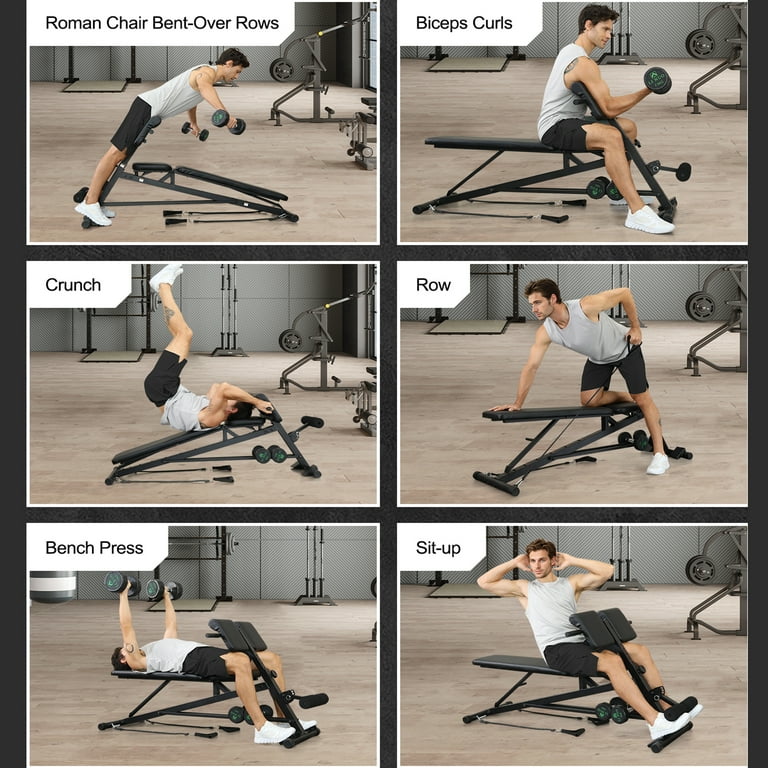 Roman Chair Bent-Over Rows

Biceps Curls

Crunch

Row

Bench Press

Sit-up