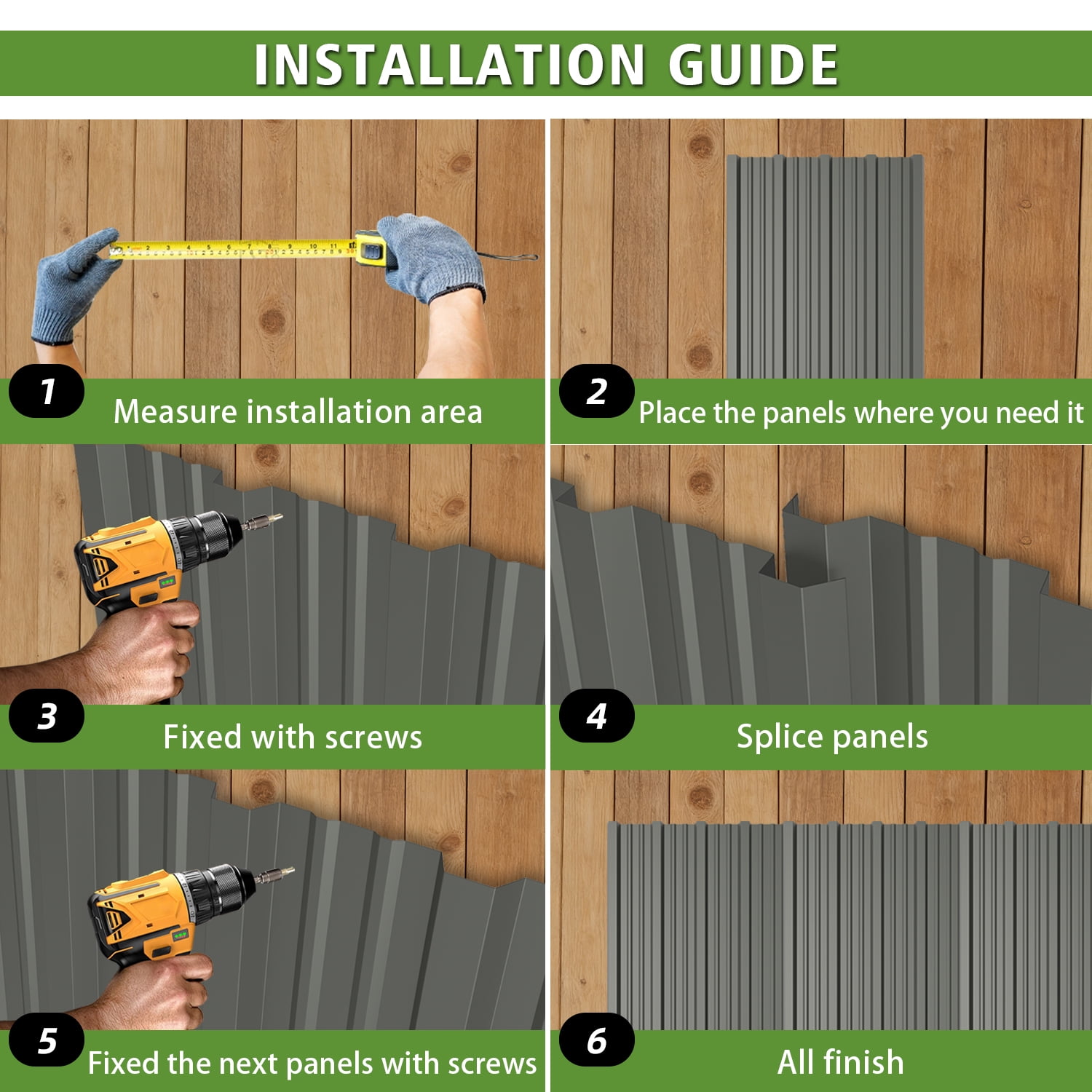 INSTALLATION GUIDE

1 Measure installation area

2 Place the panels where you need it

3 Fixed with screws

4 Splice panels

5 Fixed the next panels with screws

6 All finish