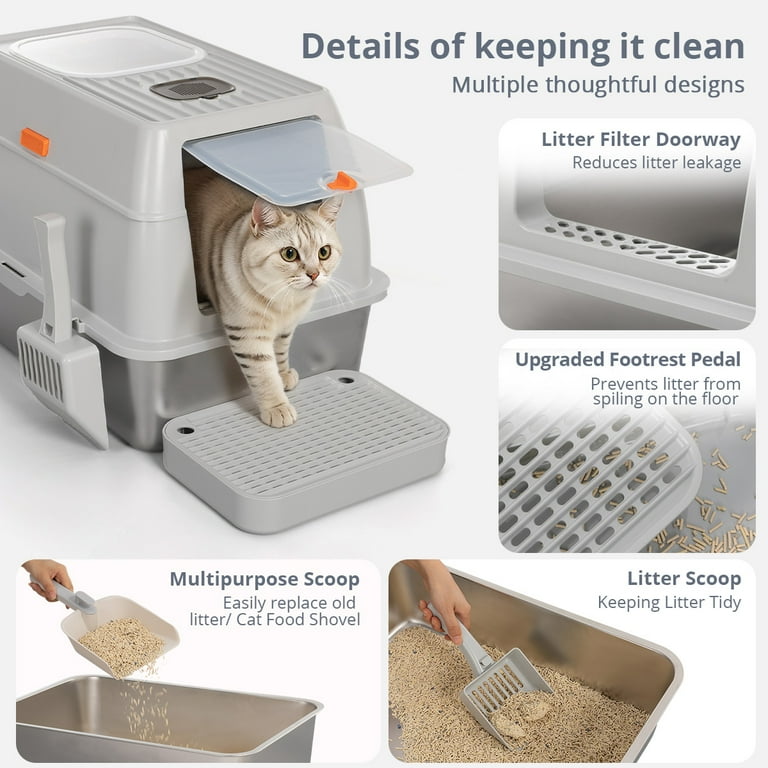 Details of keeping it clean
Multiple thoughtful designs

Litter Filter Doorway
Reduces litter leakage

Upgraded Footrest Pedal
Prevents litter from spiling on the floor

Multipurpose Scoop
Easily replace old litter/ Cat Food Shovel

Litter Scoop
Keeping Litter Tidy