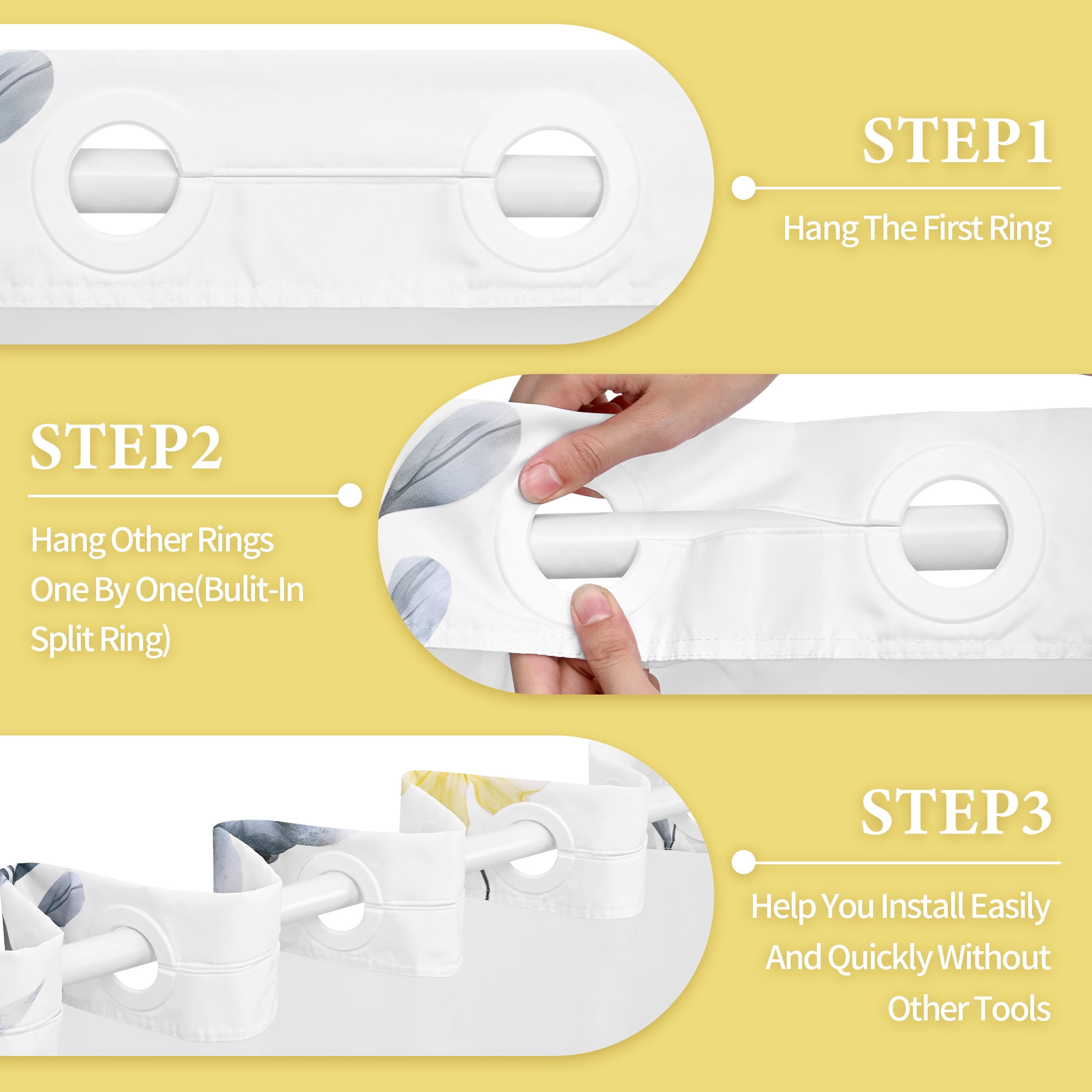 STEP1

Hang The First Ring

STEP2

Hang Other Rings One By One(Bulit-In Split Ring)

STEP3

Help You Install Easily And Quickly Without Other Tools