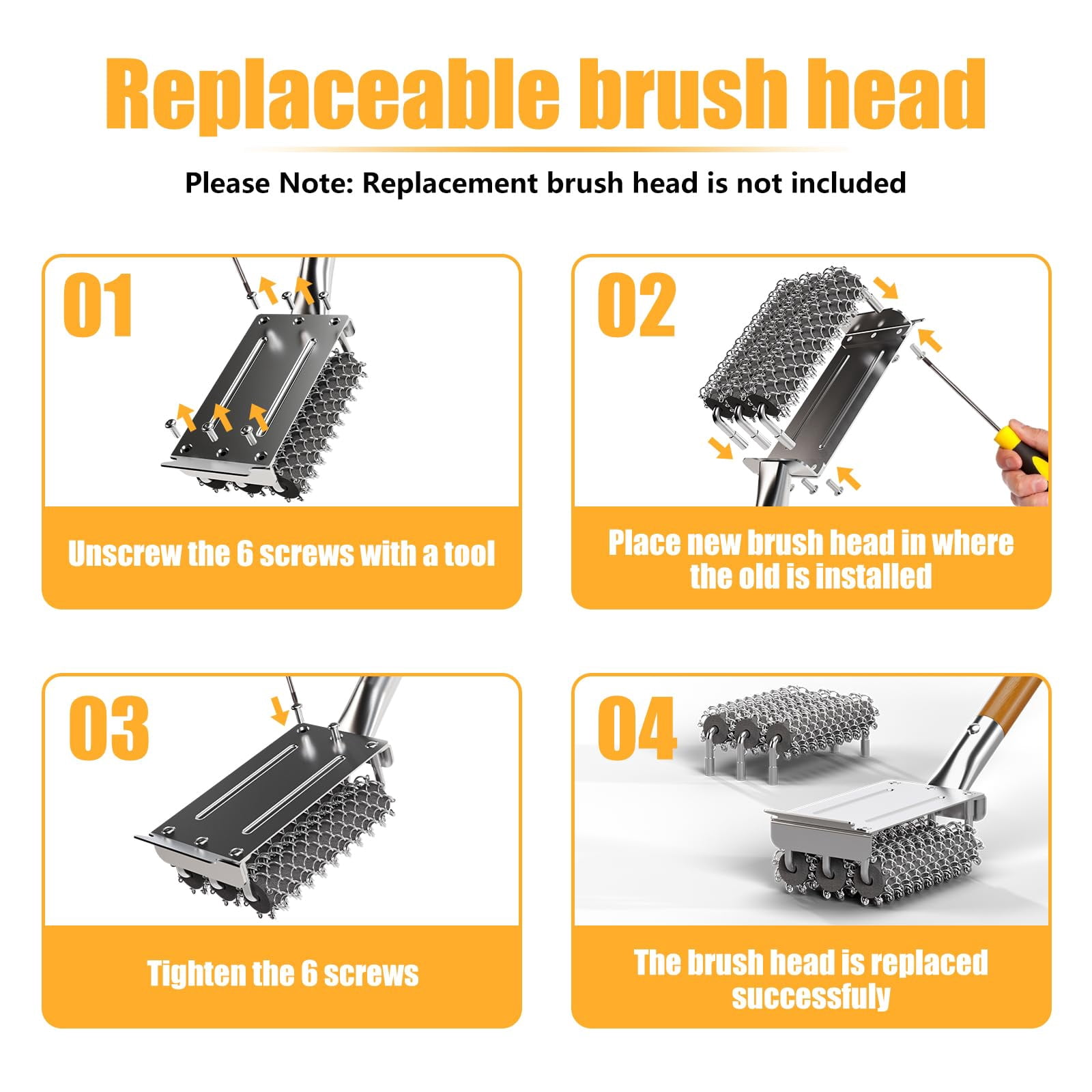 Replaceable brush head

Please Note: Replacement brush head is not included

01

Unscrew the 6 screws with a tool

02

Place new brush head in where the old is installed

03

Tighten the 6 screws

04

The brush head is replaced successfuly