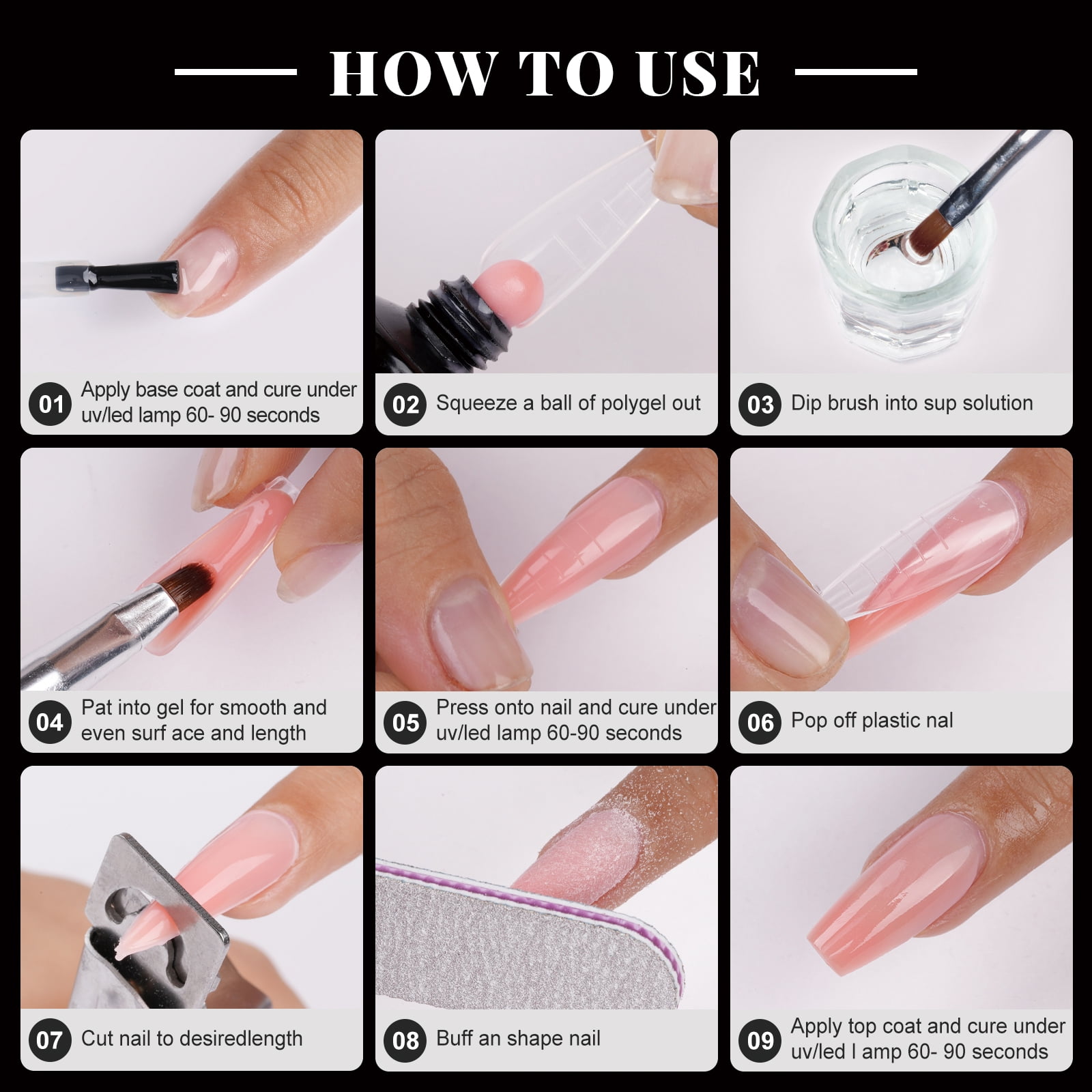 HOW TO USE

01 Apply base coat and cure under uv/led lamp 60- 90 seconds

02 Squeeze a ball of polygel out

03 Dip brush into sup solution

04 Pat into gel for smooth and even surf ace and length

05 Press onto nail and cure under uv/led lamp 60-90 seconds

06 Pop off plastic nal

07 Cut nail to desiredlength

08 Buff an shape nail

09 Apply top coat and cure under uv/led l amp 60- 90 seconds