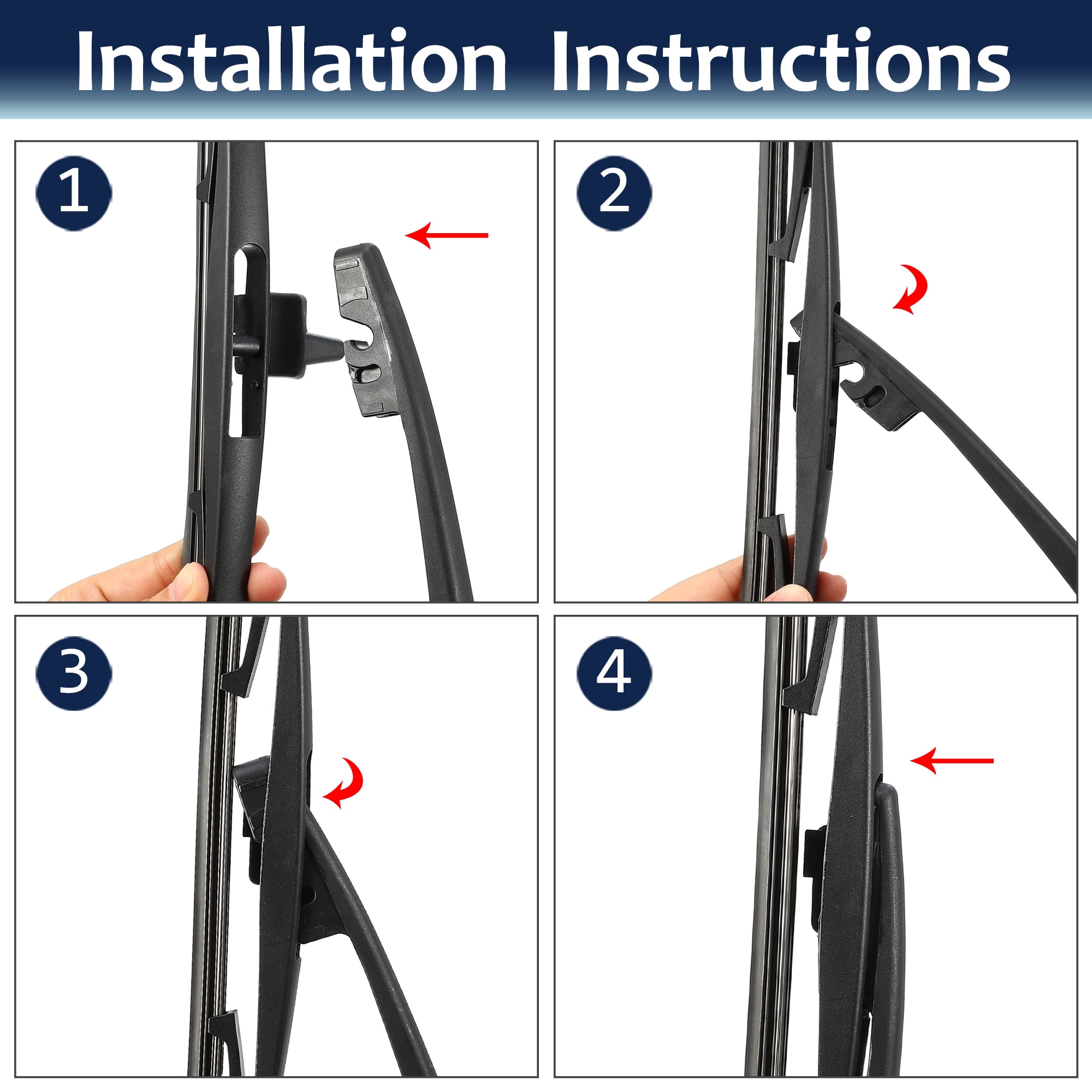 Installation Instructions

1

2

3

4