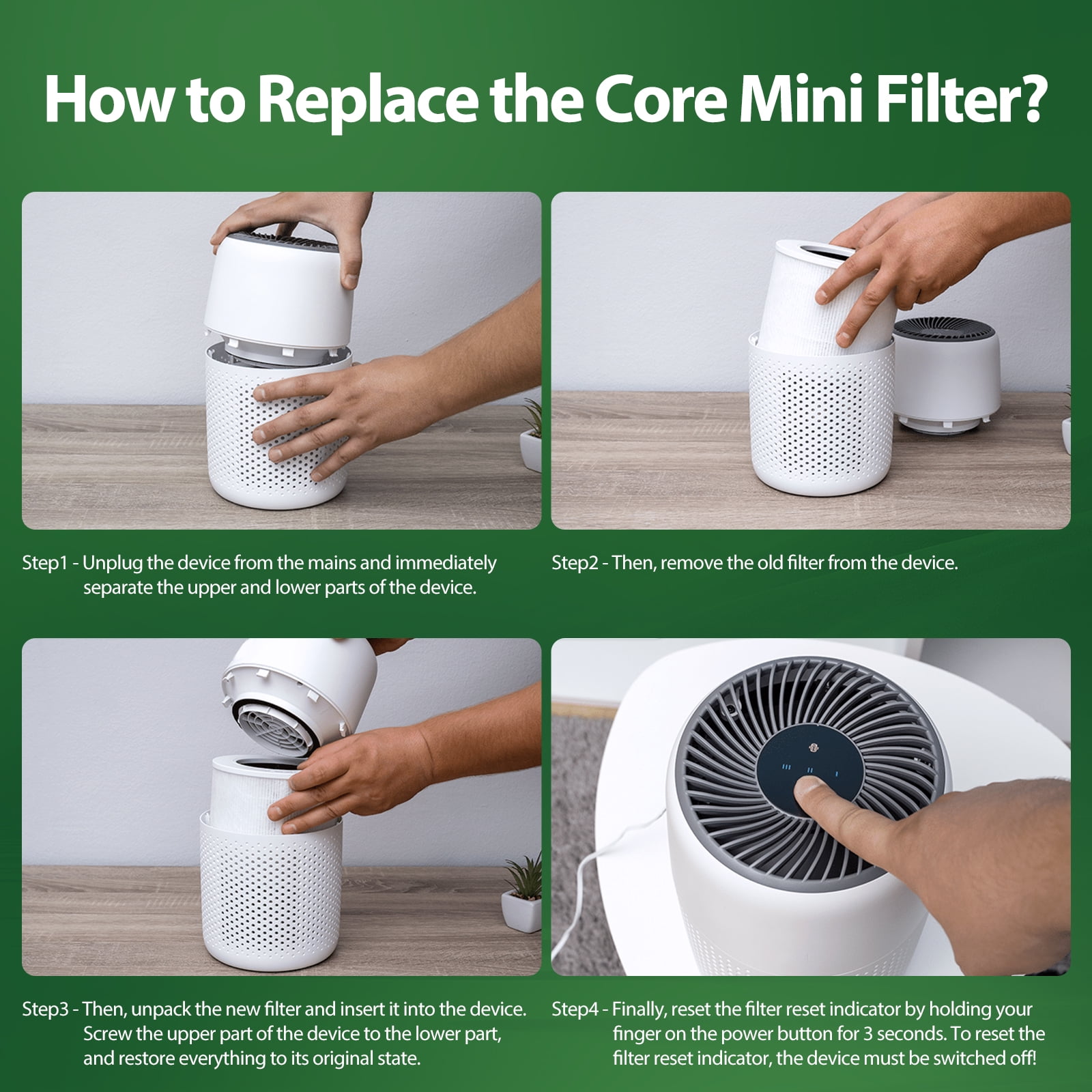 How to Replace the Core Mini Filter?

Step1 - Unplug the device from the mains and immediately separate the upper and lower parts of the device.

Step2 - Then, remove the old filter from the device.

Step3 - Then, unpack the new filter and insert it into the device. Screw the upper part of the device to the lower part, and restore everything to its original state.

Step4 - Finally, reset the filter reset indicator by holding your finger on the power button for 3 seconds. To reset the filter reset indicator, the device must be switched off!