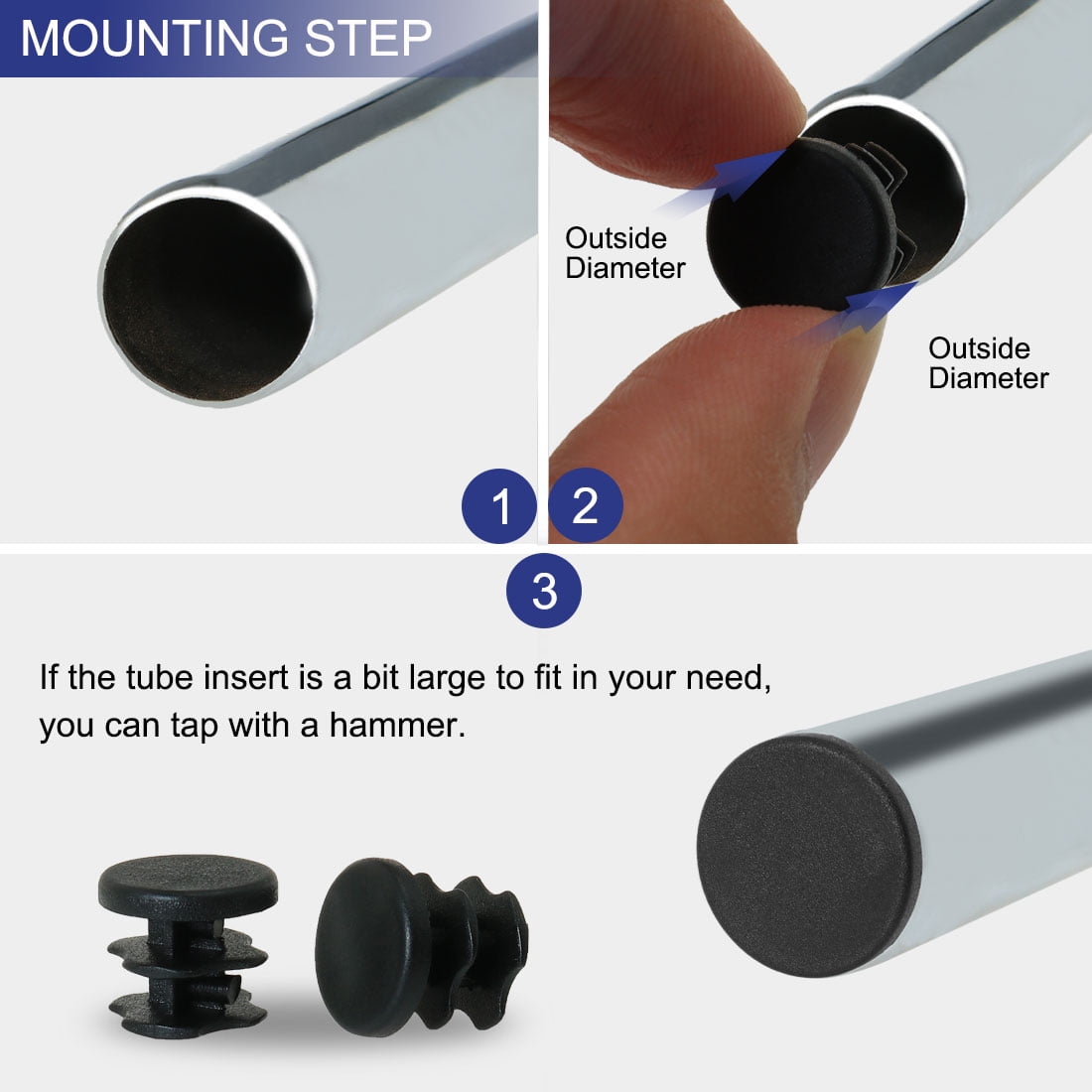 MOUNTING STEP

Outside Diameter

Outside Diameter

1

2

3

If the tube insert is a bit large to fit in your need, you can tap with a hammer.