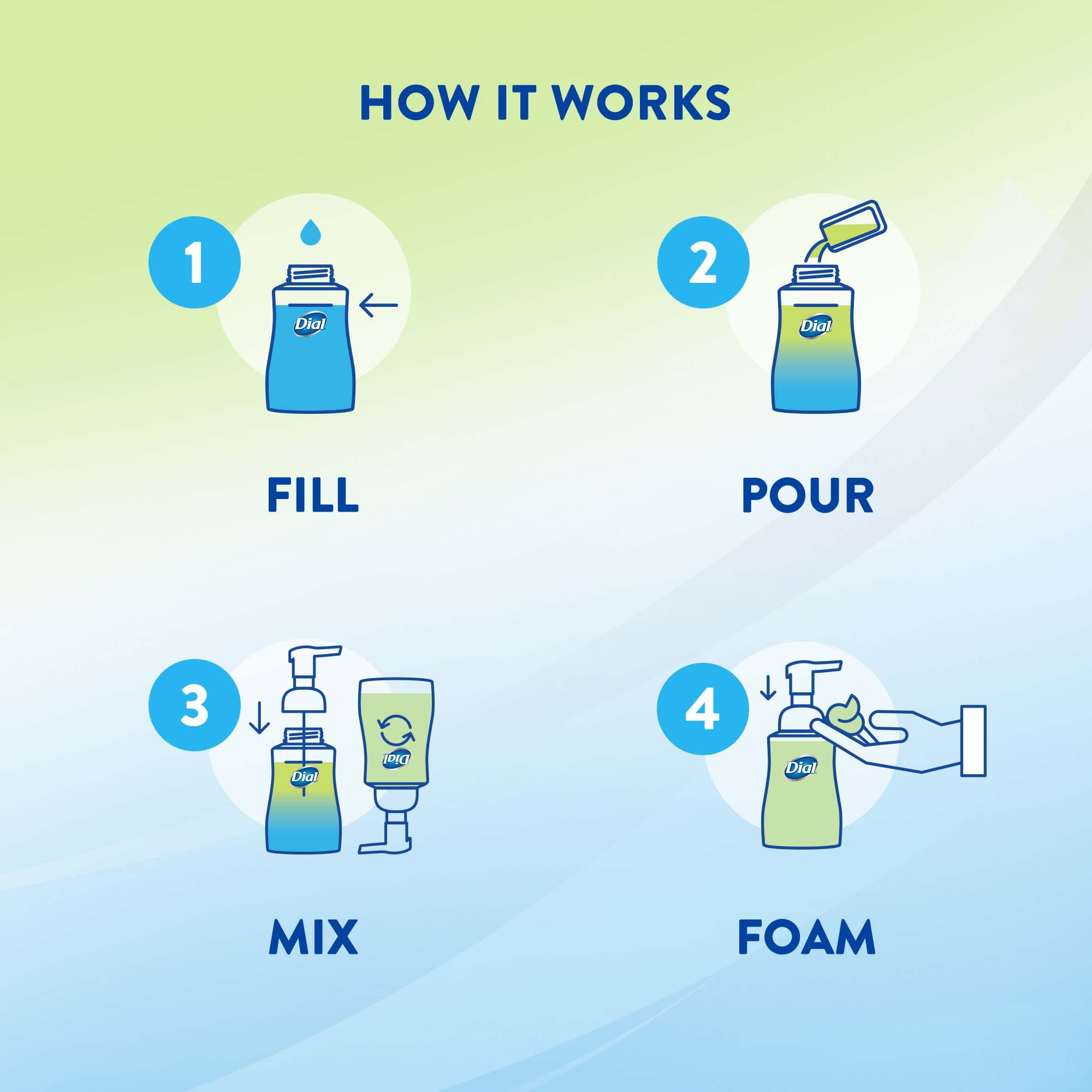 HOW IT WORKS

1
Dial
FILL

2
Dial
POUR

3
Dial
Dial
MIX

4
Dial
FOAM