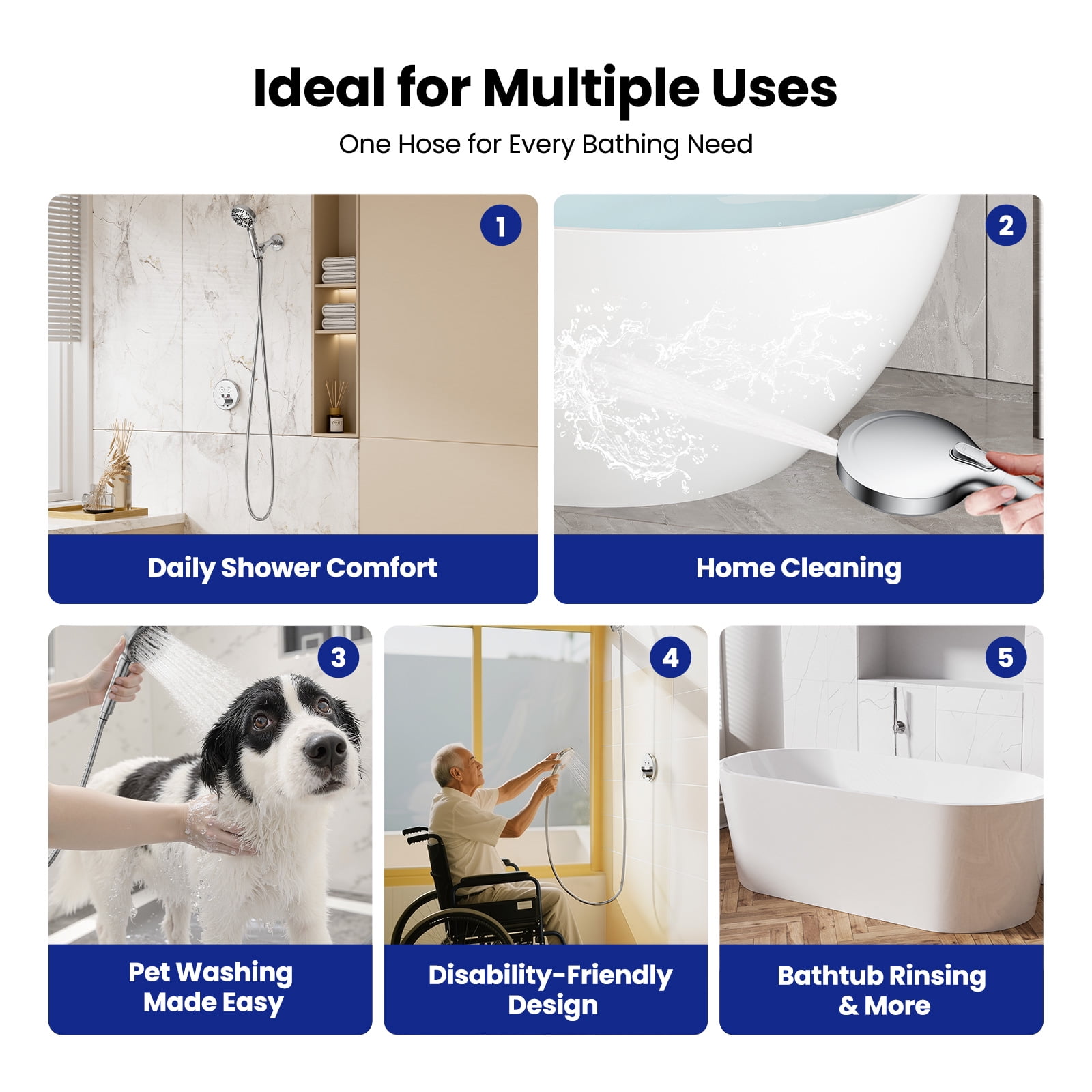 Ideal for Multiple Uses

One Hose for Every Bathing Need

1

Daily Shower Comfort

2

Home Cleaning

3

Pet Washing Made Easy

4

Disability-Friendly Design

5

Bathtub Rinsing & More