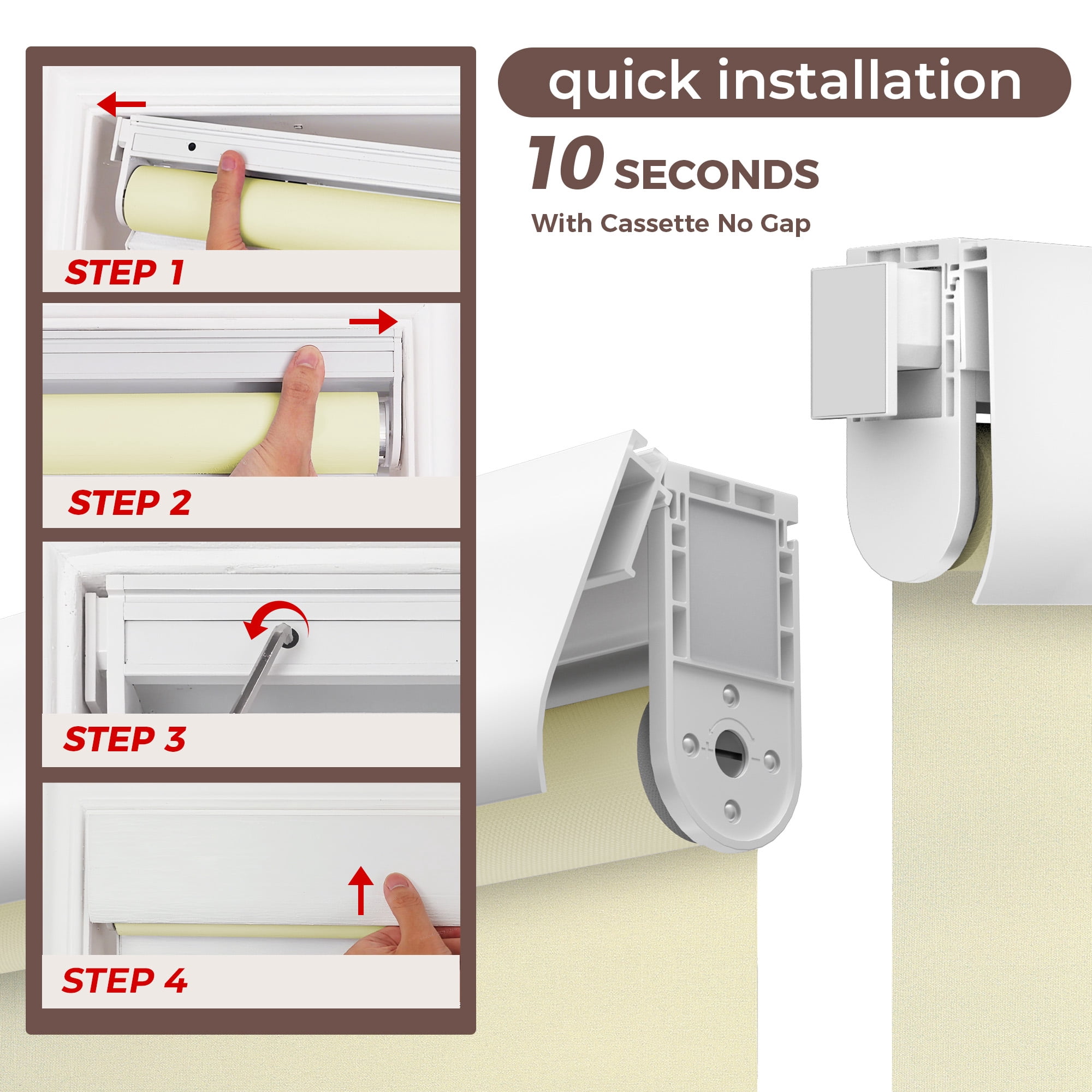 STEP 1

STEP 2

STEP 3

STEP 4

quick installation

10 SECONDS

With Cassette No Gap