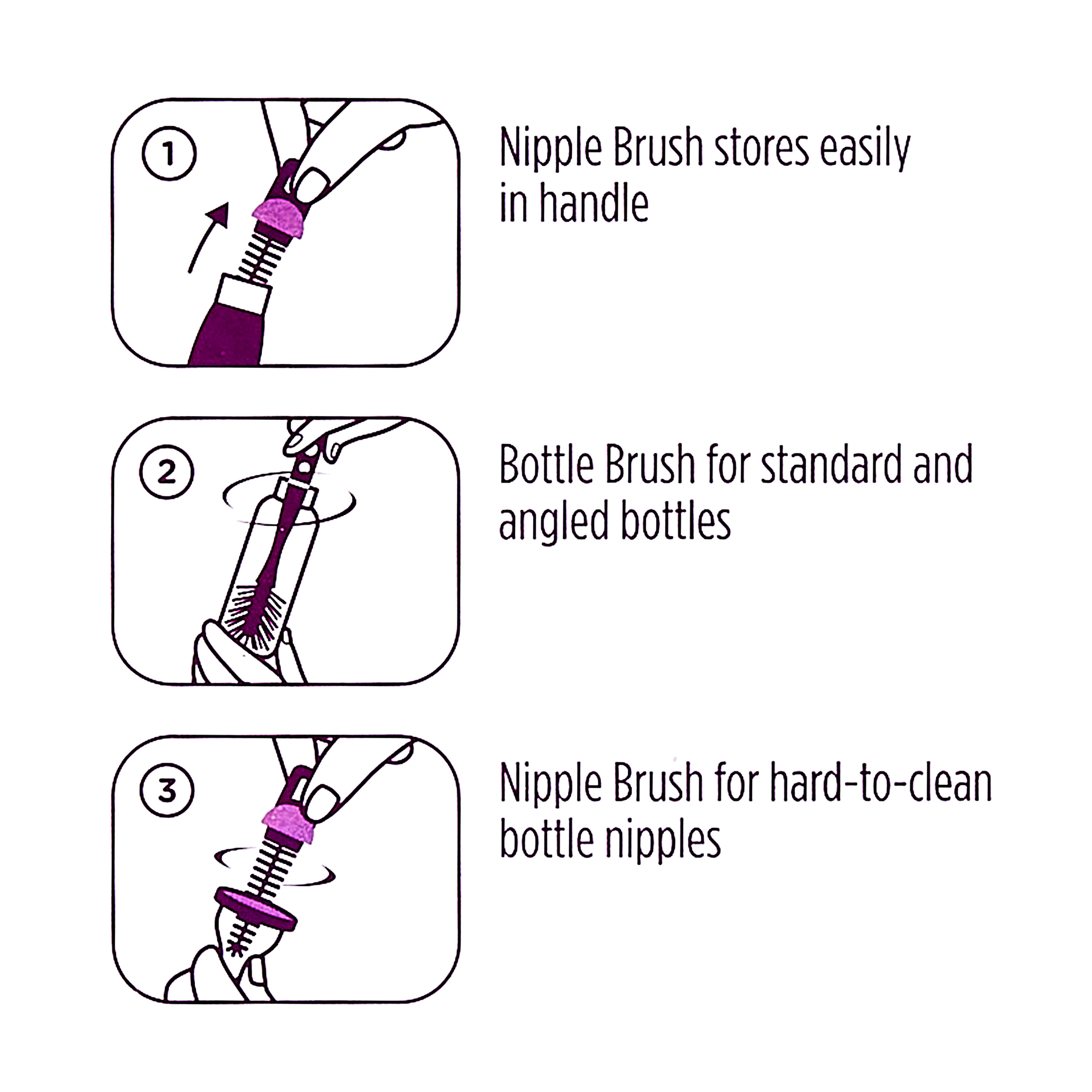 1

Nipple Brush stores easily in handle

2

Bottle Brush for standard and angled bottles

3

Nipple Brush for hard-to-clean bottle nipples