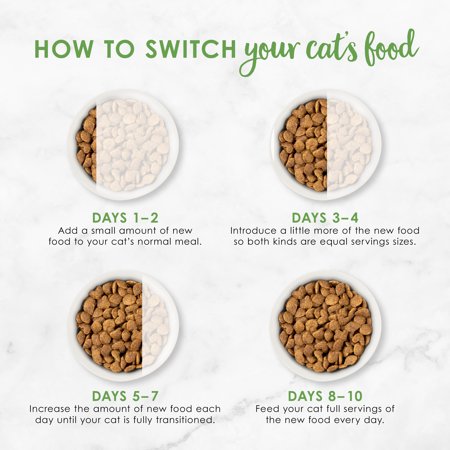 HOW TO SWITCH your cat's food

DAYS 1–2
Add a small amount of new food to your cat's normal meal.

DAYS 3–4
Introduce a little more of the new food so both kinds are equal servings sizes.

DAYS 5–7
Increase the amount of new food each day until your cat is fully transitioned.

DAYS 8–10
Feed your cat full servings of the new food every day.