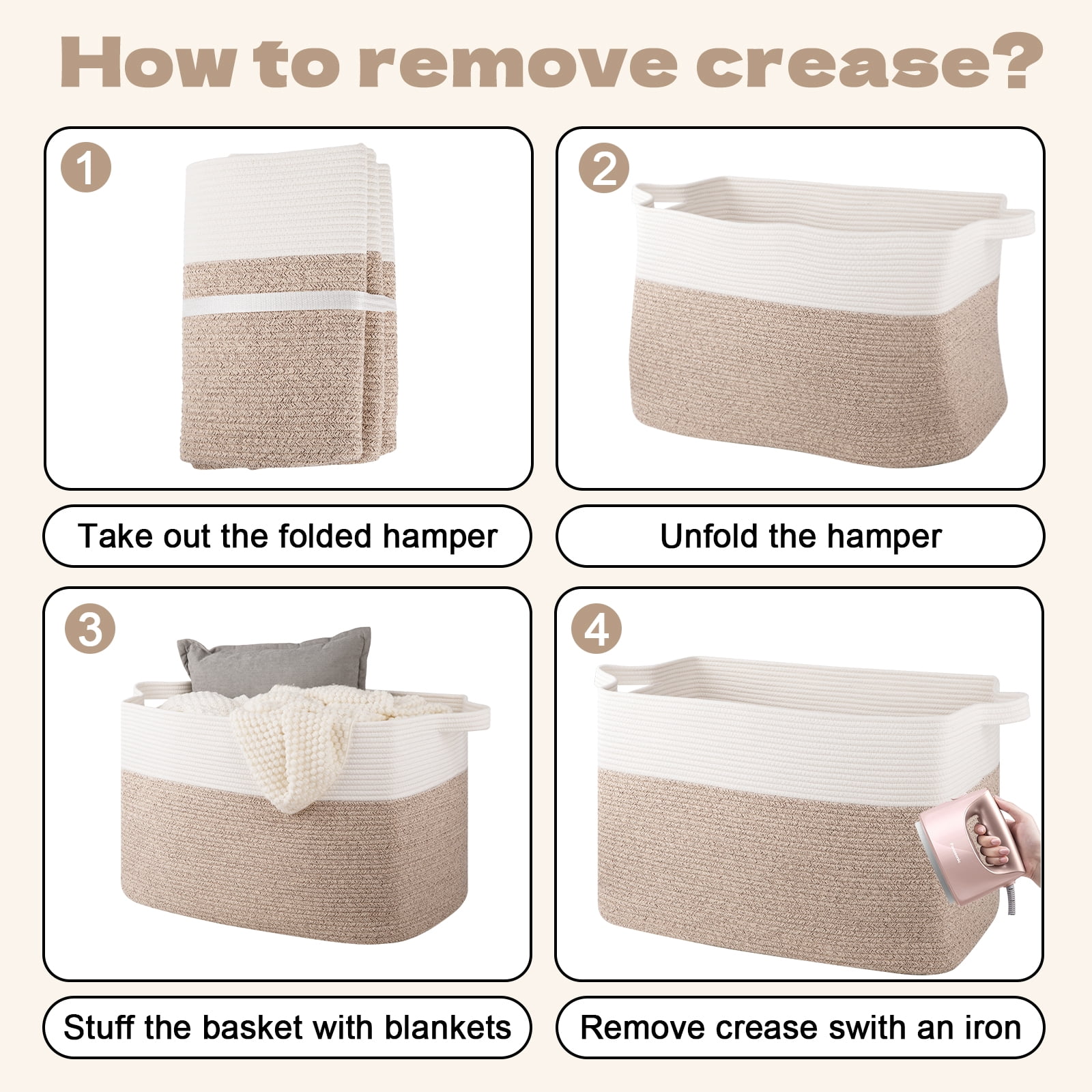 How to remove crease?

1

Take out the folded hamper

2

Unfold the hamper

3

Stuff the basket with blankets

4

Remove crease swith an iron