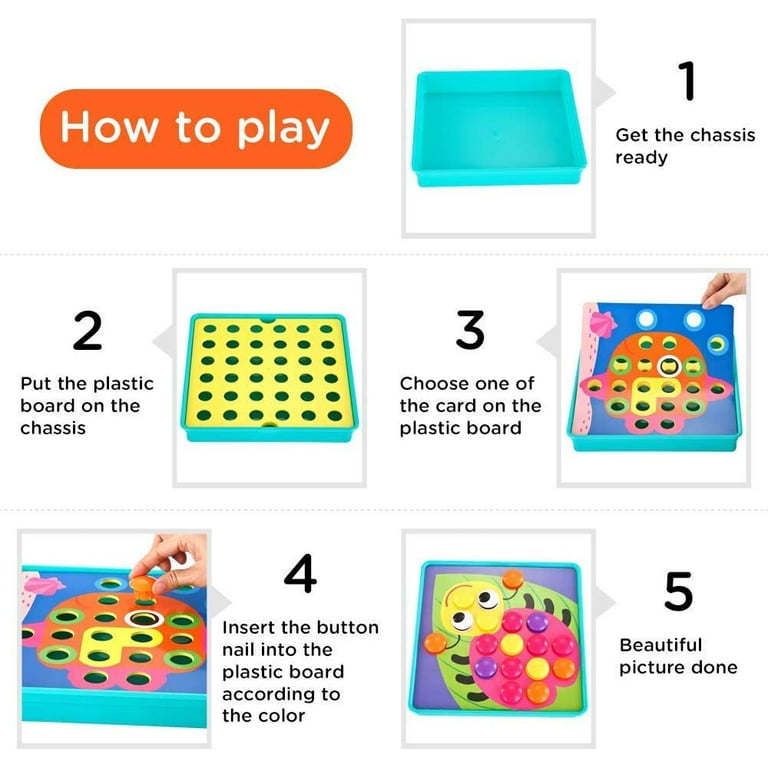 How to play

1
Get the chassis ready

2
Put the plastic board on the chassis

3
Choose one of the card on the plastic board

4
Insert the button nail into the plastic board according to the color

5
Beautiful picture done