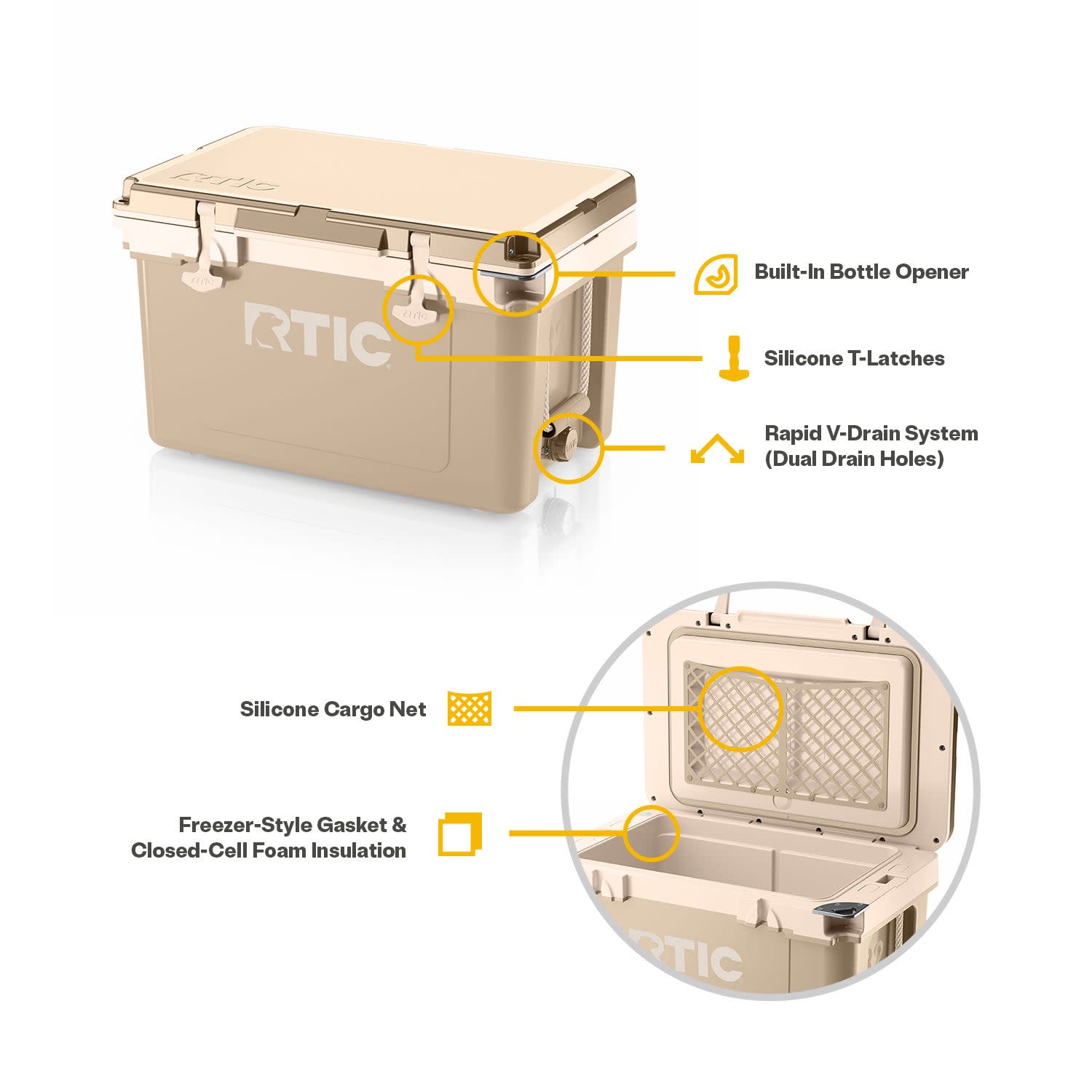 RTIC

RTIC

Built-In Bottle Opener

Silicone T-Latches

Rapid V-Drain System (Dual Drain Holes)

Silicone Cargo Net

Freezer-Style Gasket & Closed-Cell Foam Insulation

RTIC