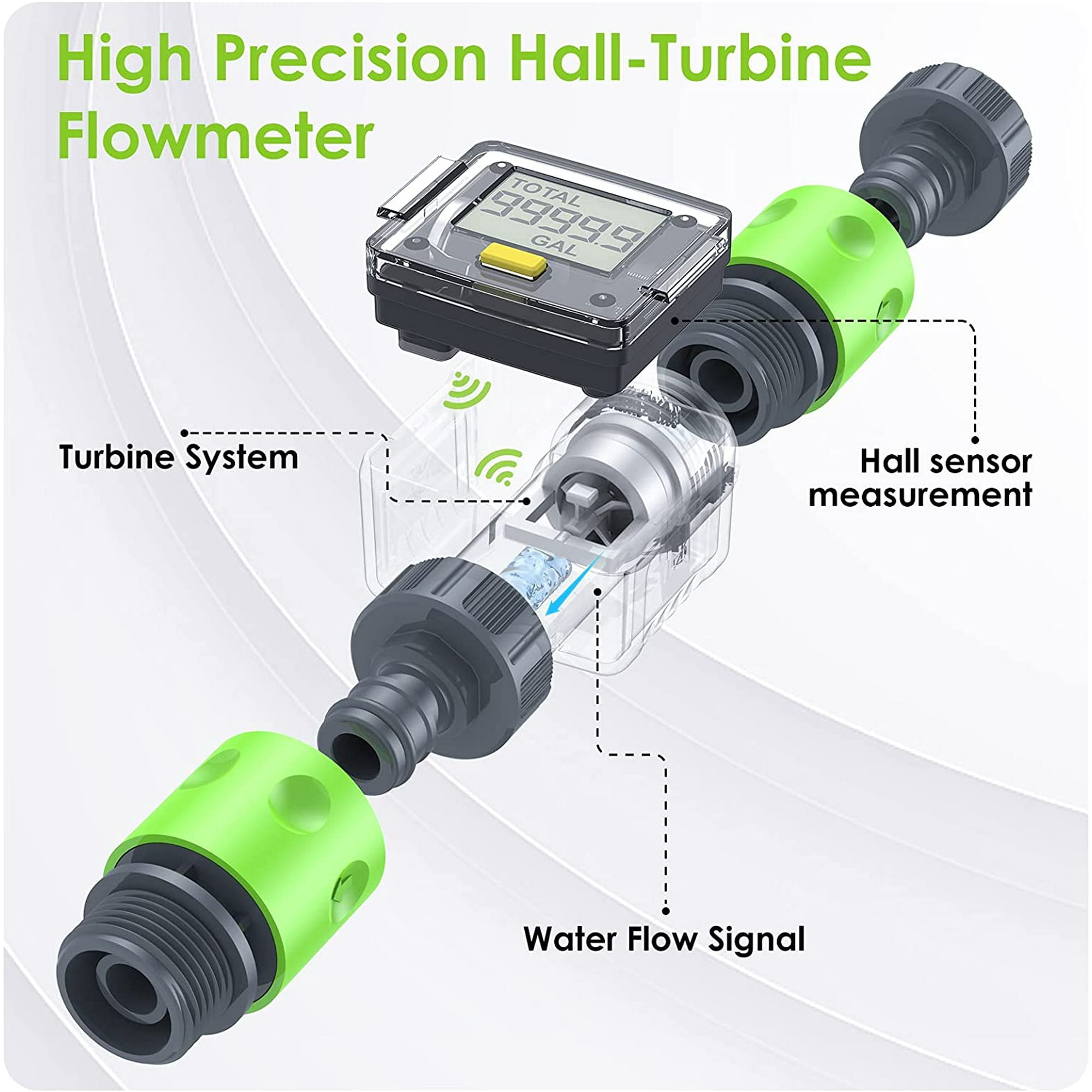 High Precision Hall-Turbine Flowmeter

TOTAL
9999.9
GAL

Turbine System

Hall sensor measurement

Water Flow Signal