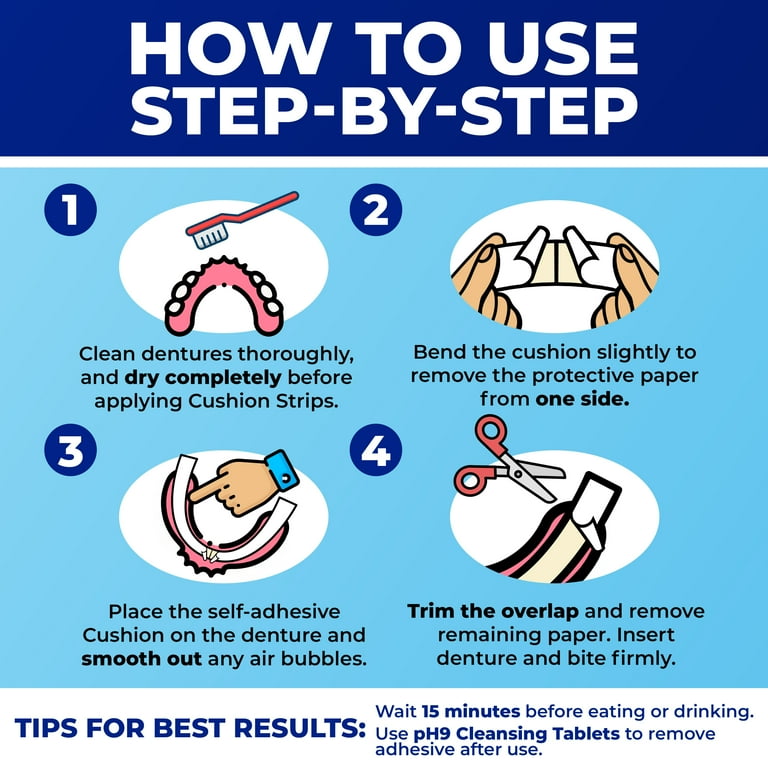 HOW TO USE STEP-BY-STEP

1

Clean dentures thoroughly, and dry completely before applying Cushion Strips.

2

Bend the cushion slightly to remove the protective paper from one side.

3

Place the self-adhesive Cushion on the denture and smooth out any air bubbles.

4

Trim the overlap and remove remaining paper. Insert denture and bite firmly.

TIPS FOR BEST RESULTS:

Wait 15 minutes before eating or drinking.
Use pH9 Cleansing Tablets to remove adhesive after use.