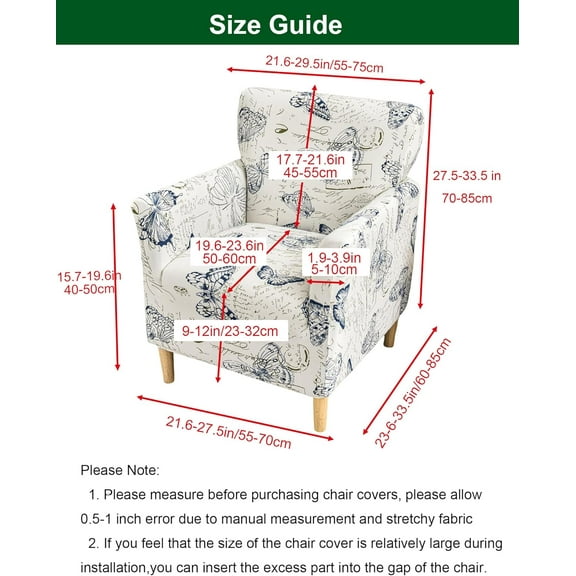 Size Guide

21.6-29.5in/55-75cm

17.7-21.6in
45-55cm

27.5-33.5 in
70-85cm

19.6-23.6in
50-60cm

1.9-3.9in
5-10cm

15.7-19.6in
40-50cm

9-12in/23-32cm

21.6-27.5in/55-70cm

23-6-33.5in/60-85cm

Please Note:

1. Please measure before purchasing chair covers, please allow 0.5-1 inch error due to manual measurement and stretchy fabric

2. If you feel that the size of the chair cover is relatively large during installation,you can insert the excess part into the gap of the chair.