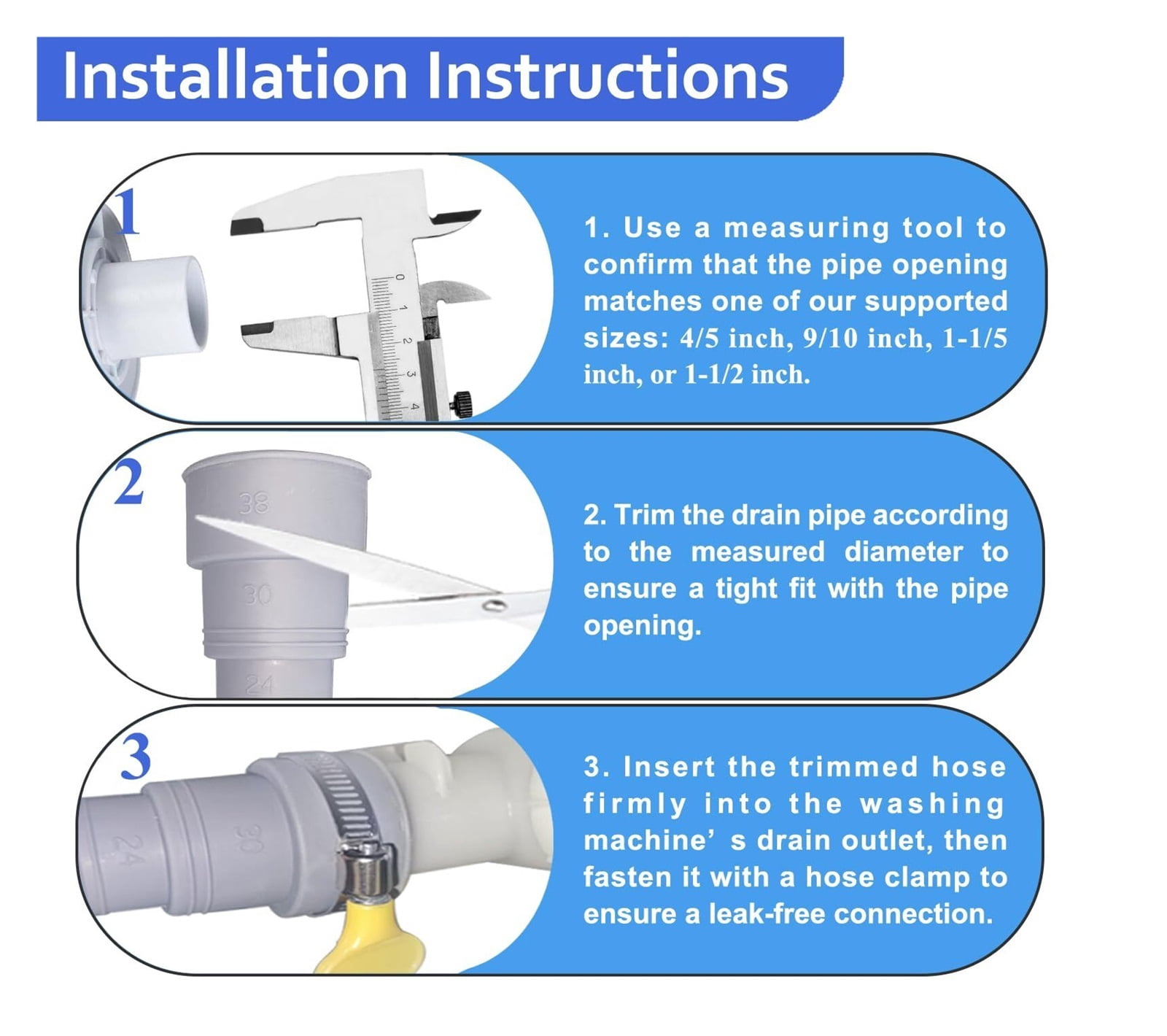 Installation Instructions

1

0 1 2 3 4

1. Use a measuring tool to confirm that the pipe opening matches one of our supported sizes: 4/5 inch, 9/10 inch, 1-1/5 inch, or 1-1/2 inch.

2

38
30
24

2. Trim the drain pipe according to the measured diameter to ensure a tight fit with the pipe opening.

3

24
30

3. Insert the trimmed hose firmly into the washing machine' s drain outlet, then fasten it with a hose clamp to ensure a leak-free connection.