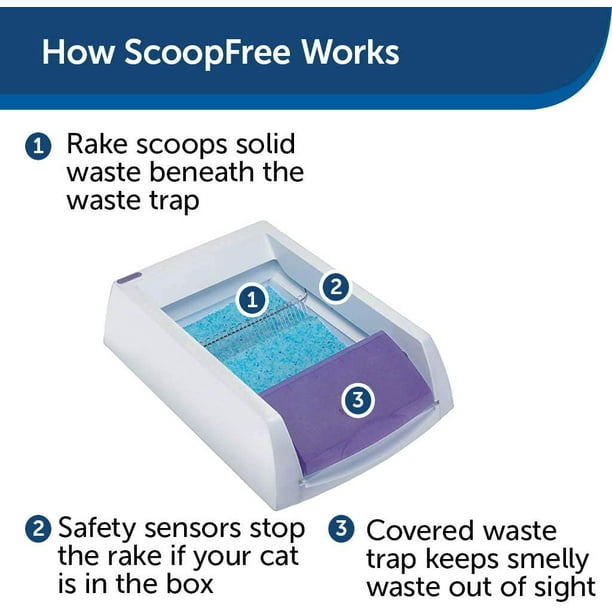 How ScoopFree Works

1 Rake scoops solid waste beneath the waste trap

1

2

3

2 Safety sensors stop the rake if your cat is in the box

3 Covered waste trap keeps smelly waste out of sight