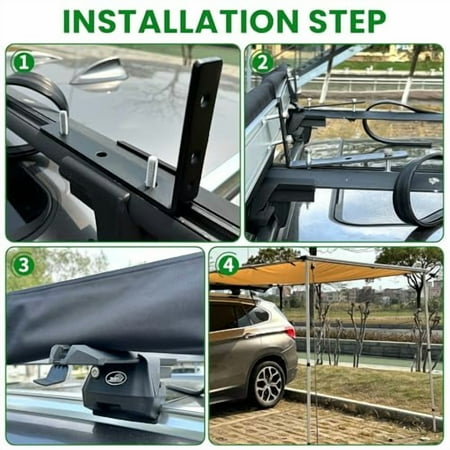 INSTALLATION STEP

1

2

3

4