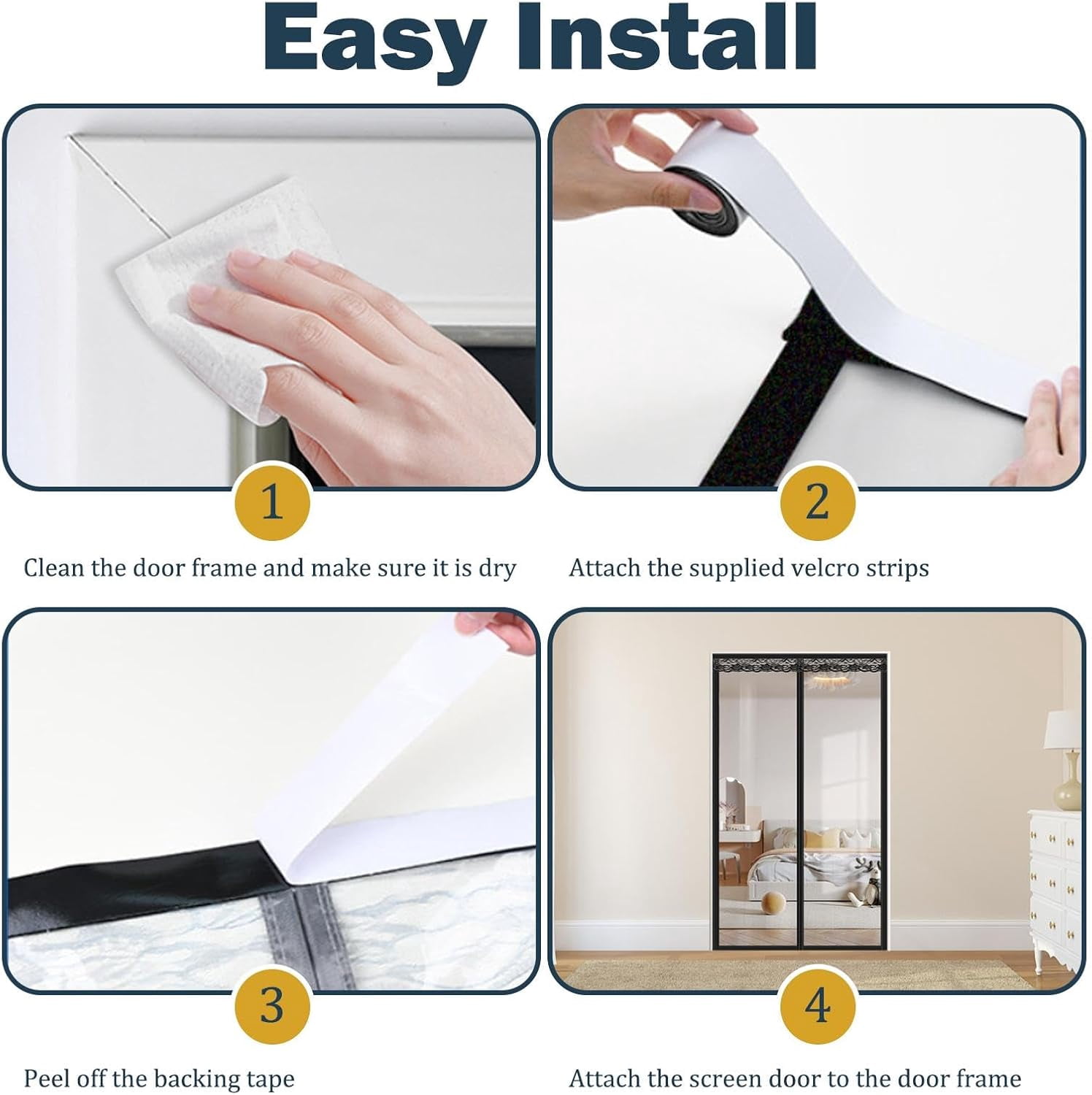 Easy Install

1

Clean the door frame and make sure it is dry

2

Attach the supplied velcro strips

3

Peel off the backing tape

4

Attach the screen door to the door frame