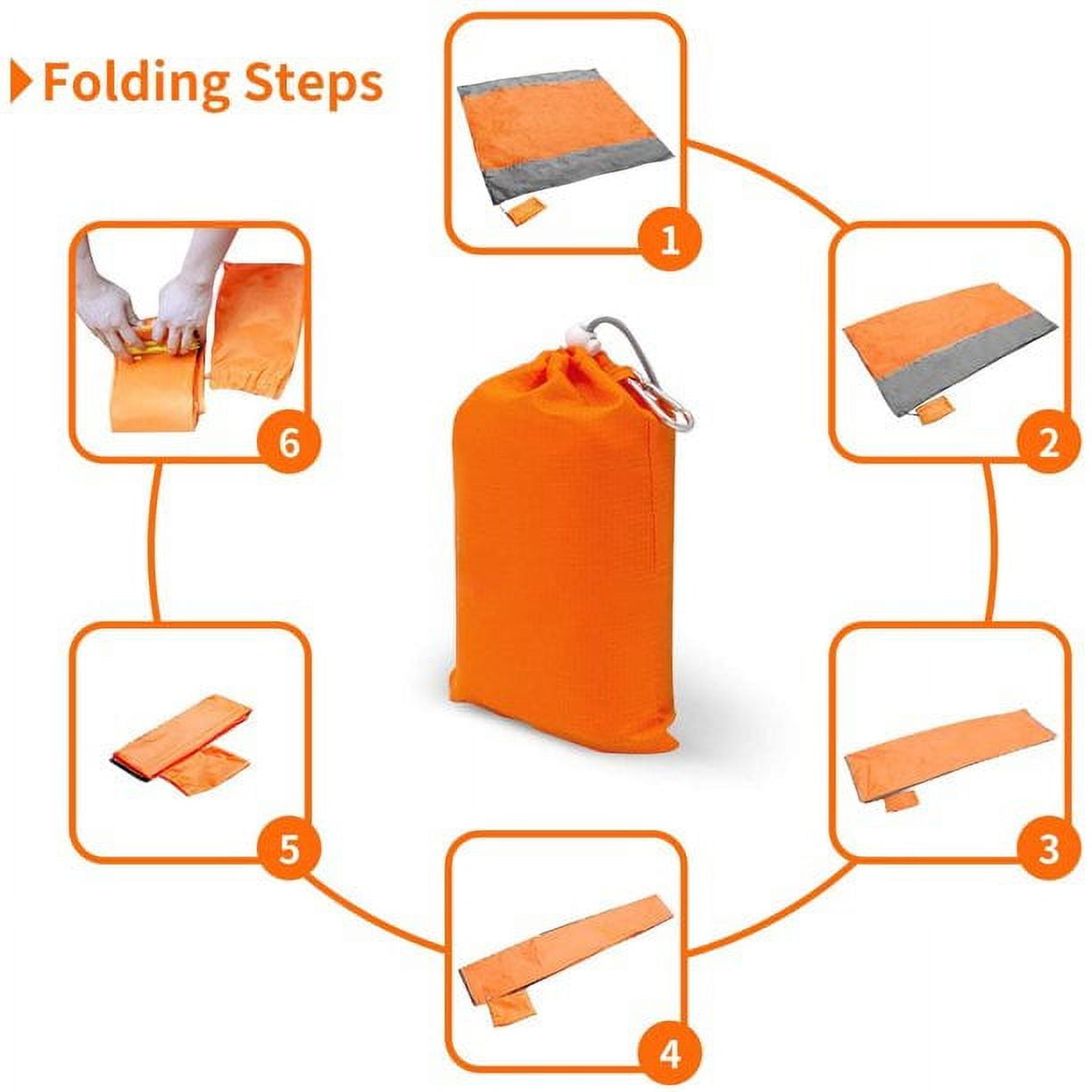 Folding Steps

1

2

3

4

5

6