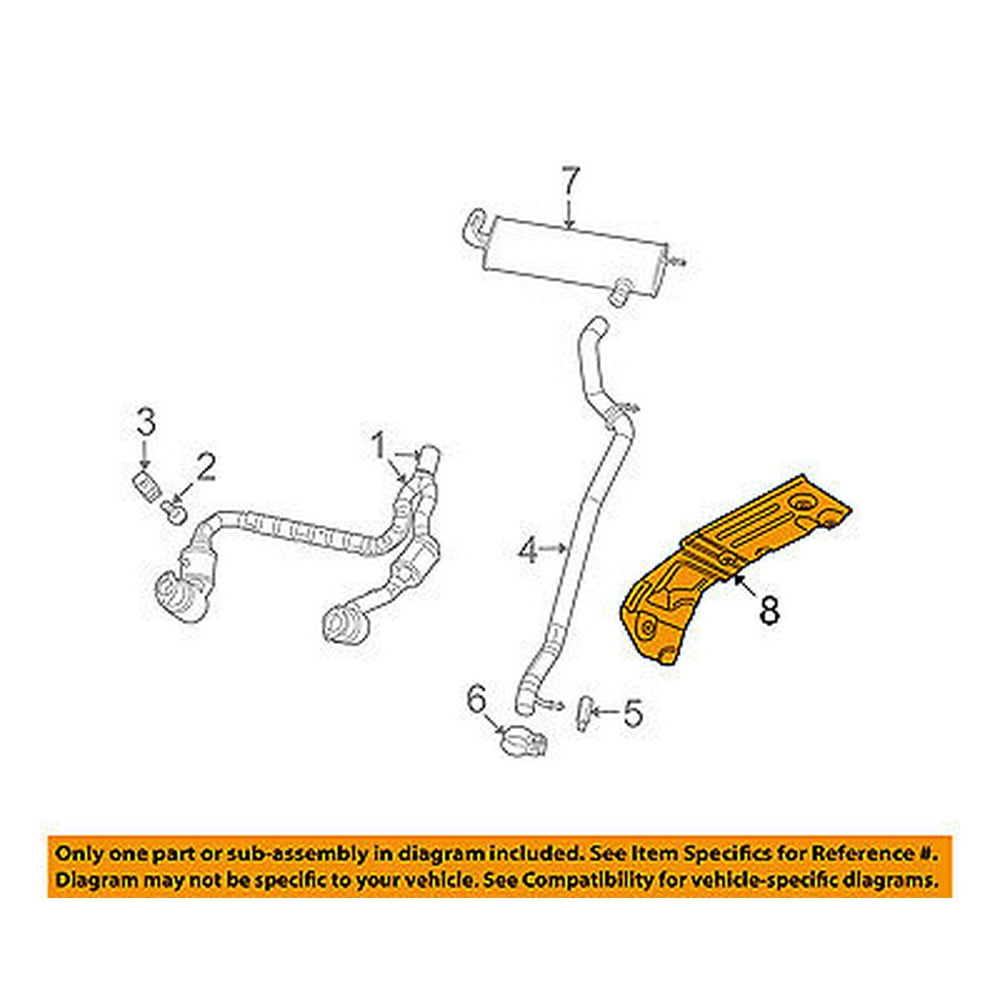 7

3

2

1

4

8

6

5

Only one part or sub-assembly in diagram included. See Item Specifics for Reference #. Diagram may not be specific to your vehicle. See Compatibility for vehicle-specific diagrams.