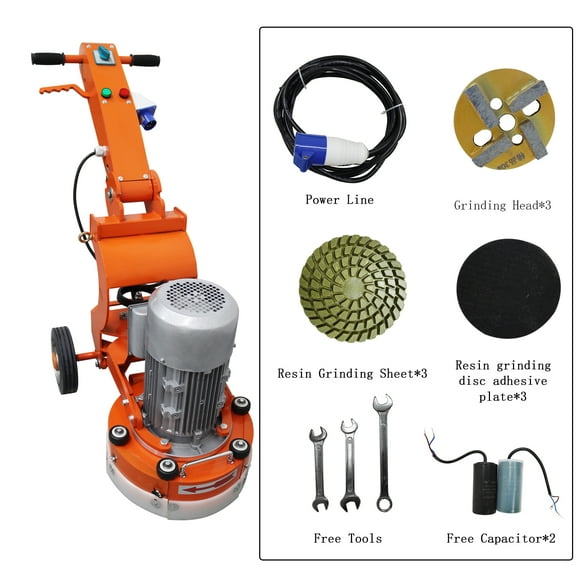 Power Line

Grinding Head*3

Resin Grinding Sheet*3

Resin grinding disc adhesive plate*3

Free Tools

Free Capacitor*2