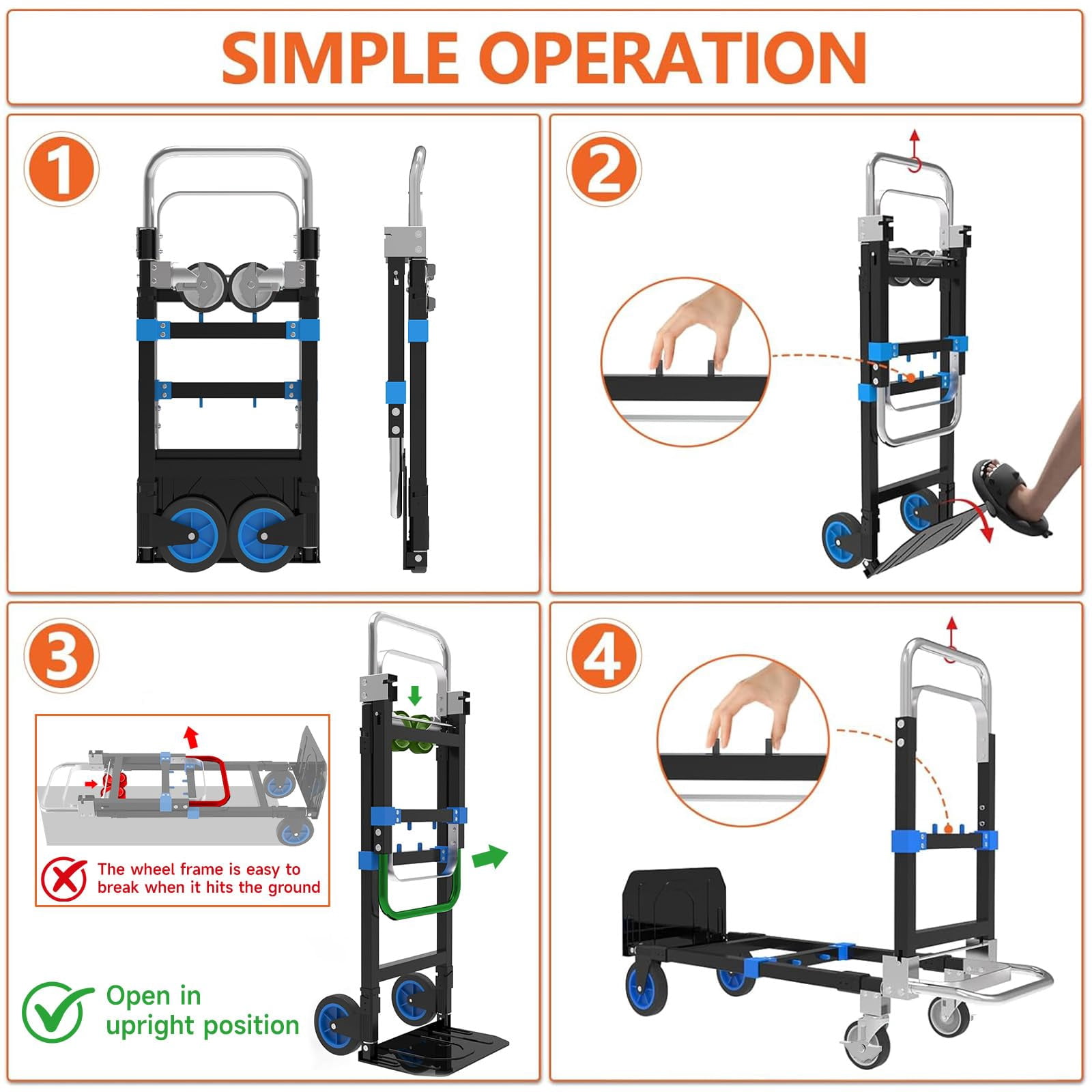 SIMPLE OPERATION

1

2

3

The wheel frame is easy to break when it hits the ground

Open in upright position

4