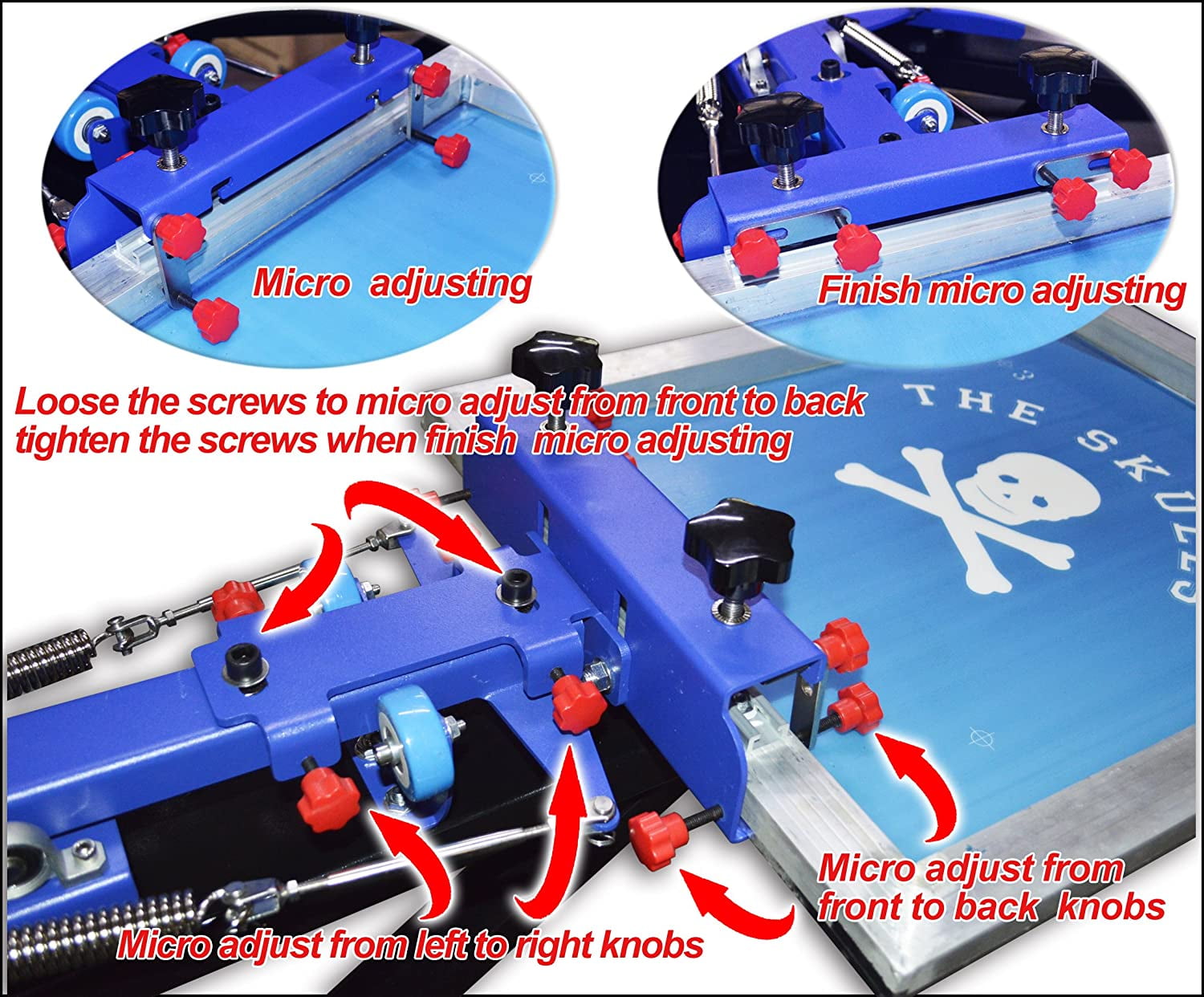 Micro adjusting

Finish micro adjusting

Loose the screws to micro adjust from front to back tighten the screws when finish micro adjusting

THE SKULLS

Micro adjust from front to back knobs

Micro adjust from left to right knobs