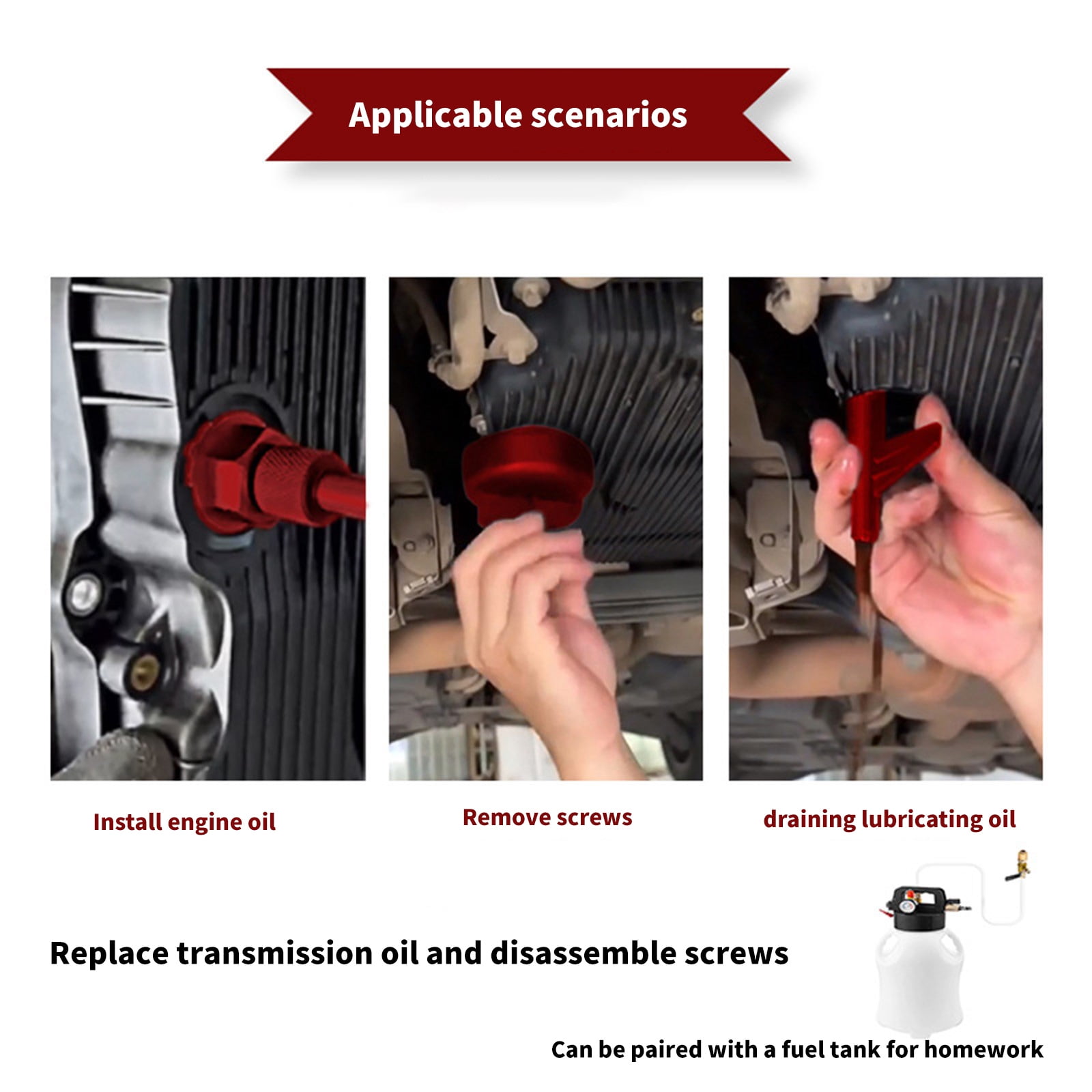 Applicable scenarios

Install engine oil

Remove screws

draining lubricating oil

Replace transmission oil and disassemble screws

Can be paired with a fuel tank for homework