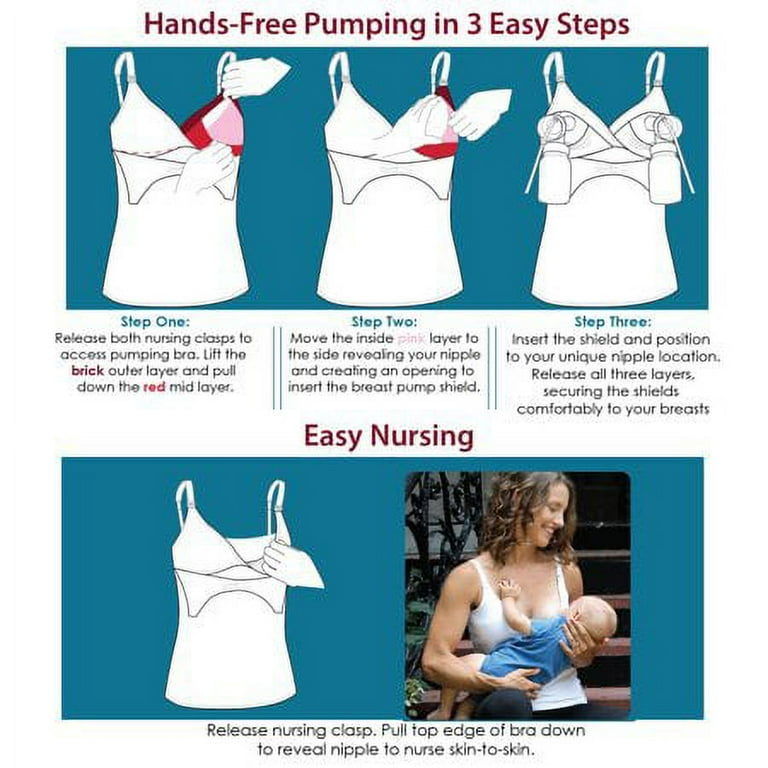 Hands-Free Pumping in 3 Easy Steps

Step One:
Release both nursing clasps to access pumping bra. Lift the brick outer layer and pull down the red mid layer.

Step Two:
Move the inside pink layer to the side revealing your nipple and creating an opening to insert the breast pump shield.

Step Three:
Insert the shield and position to your unique nipple location. Release all three layers, securing the shields comfortably to your breasts

Easy Nursing

Release nursing clasp. Pull top edge of bra down to reveal nipple to nurse skin-to-skin.