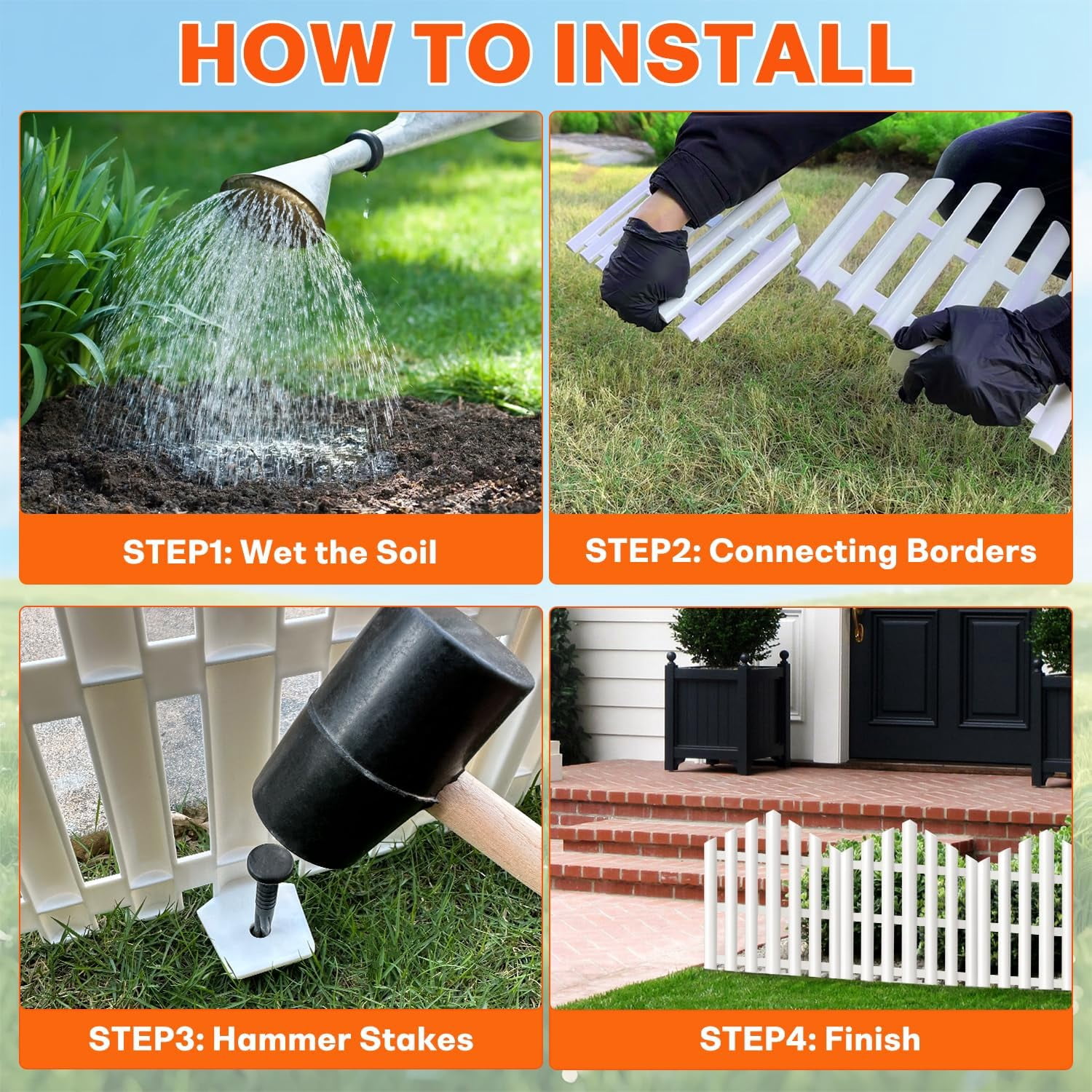 HOW TO INSTALL

STEP1: Wet the Soil

STEP2: Connecting Borders

STEP3: Hammer Stakes

STEP4: Finish