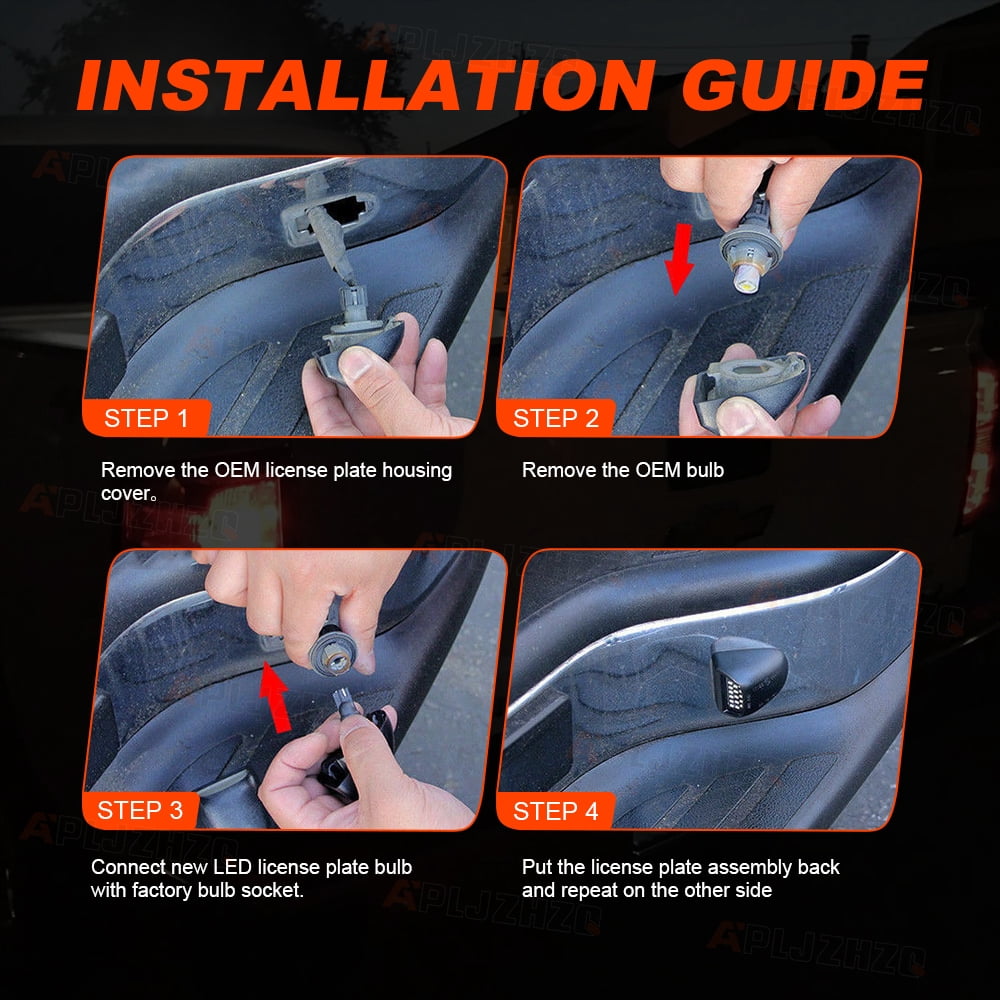 INSTALLATION GUIDE

STEP 1

Remove the OEM license plate housing cover。

STEP 2

Remove the OEM bulb

STEP 3

Connect new LED license plate bulb with factory bulb socket.

STEP 4

Put the license plate assembly back and repeat on the other side

APLJZHZQ