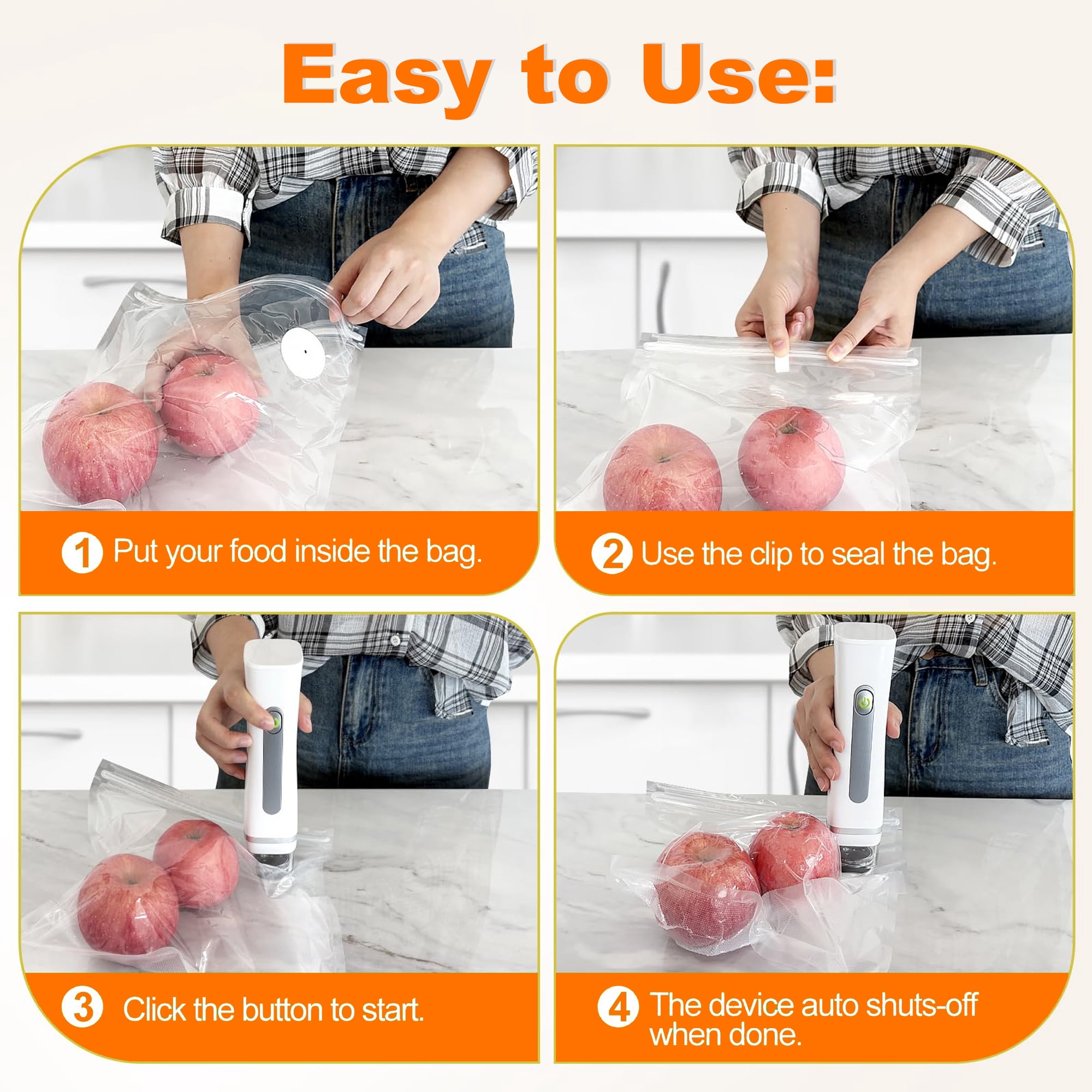 Easy to Use:

1 Put your food inside the bag.

2 Use the clip to seal the bag.

3 Click the button to start.

4 The device auto shuts-off when done.