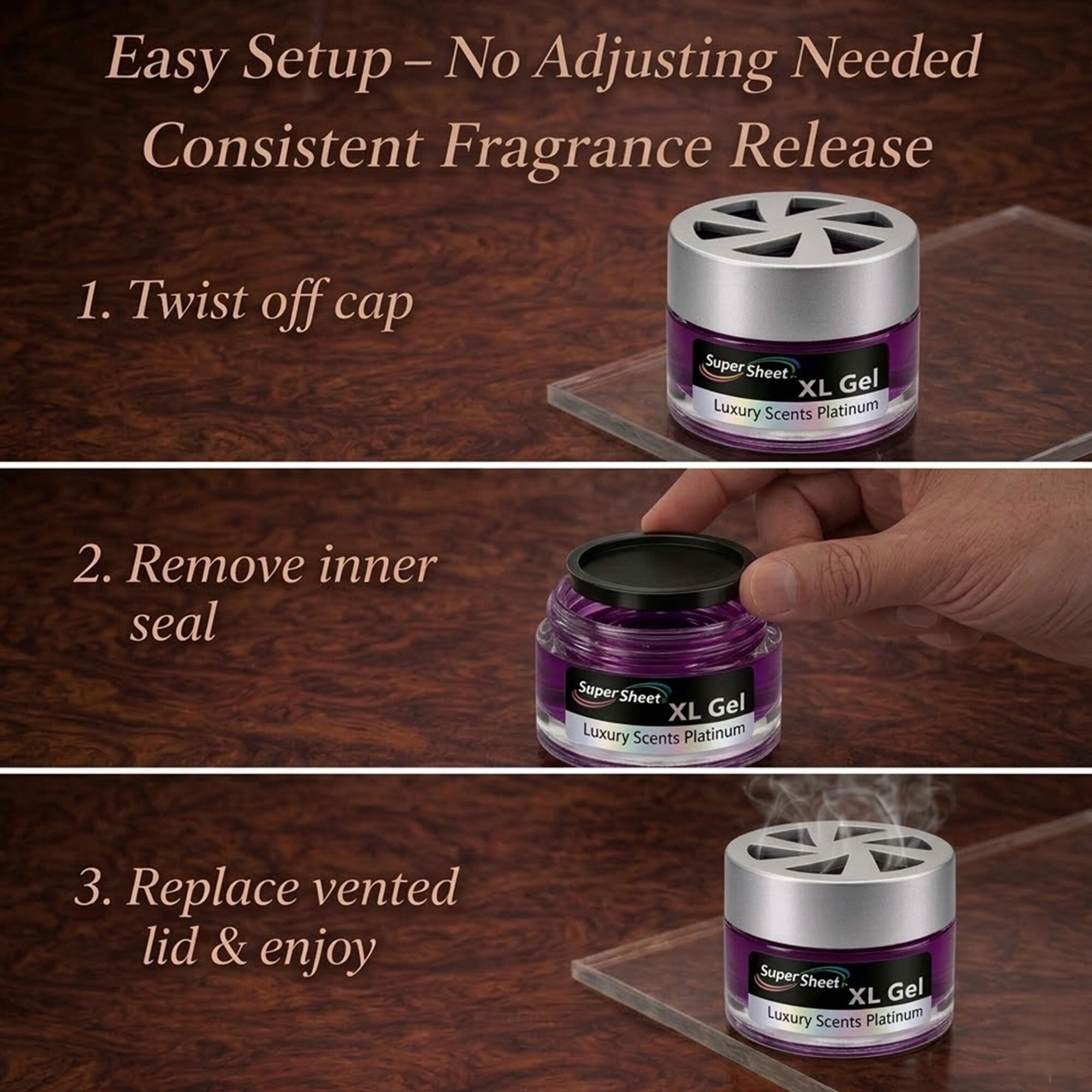 Easy Setup – No Adjusting Needed
Consistent Fragrance Release

1. Twist off cap

Super Sheet
XL Gel
Luxury Scents Platinum

2. Remove inner seal

Super Sheet
XL Gel
Luxury Scents Platinum

3. Replace vented lid & enjoy

Super Sheet
XL Gel
Luxury Scents Platinum